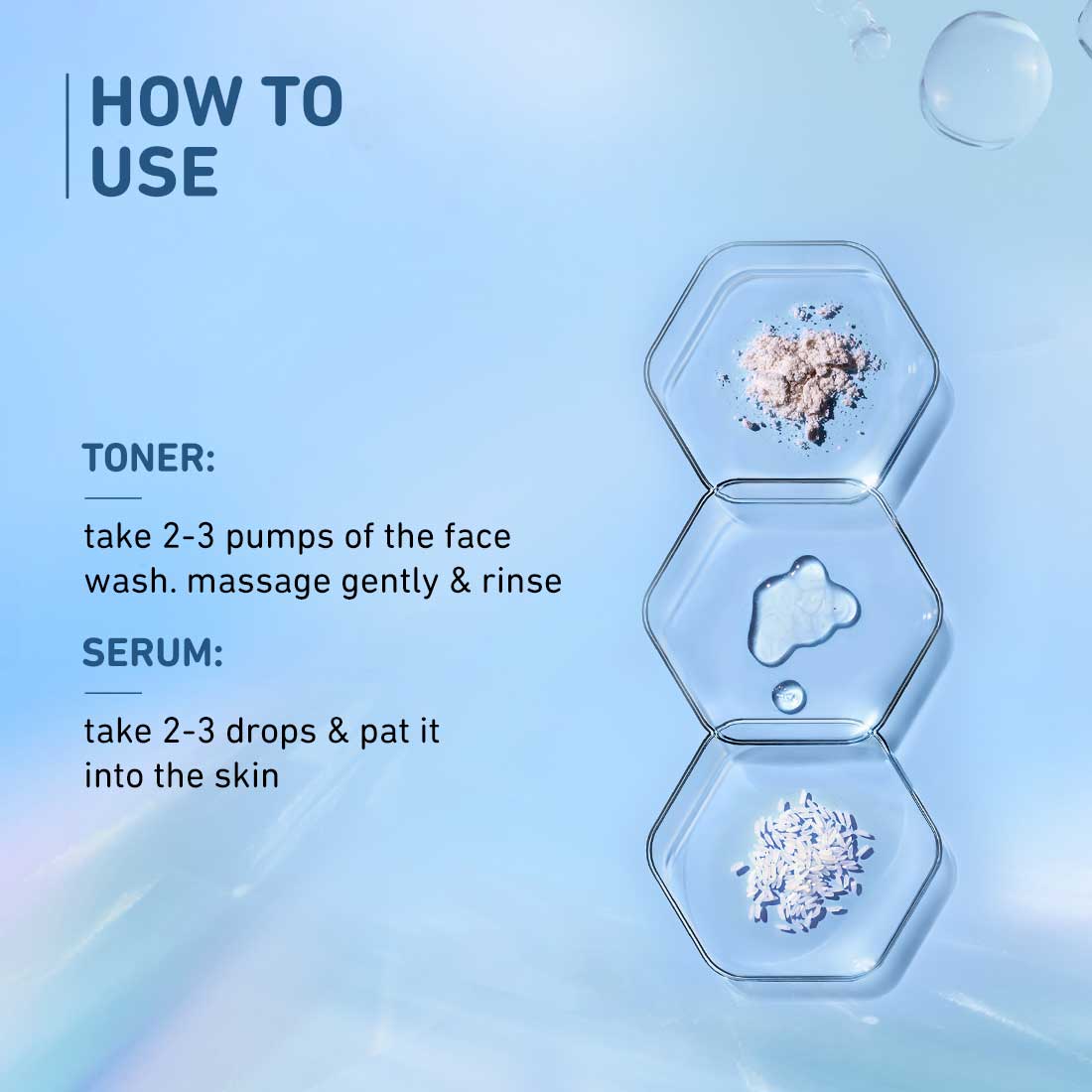 HOW TO USE

TONER:

take 2-3 pumps of the face wash. massage gently & rinse

SERUM:

take 2-3 drops & pat it into the skin