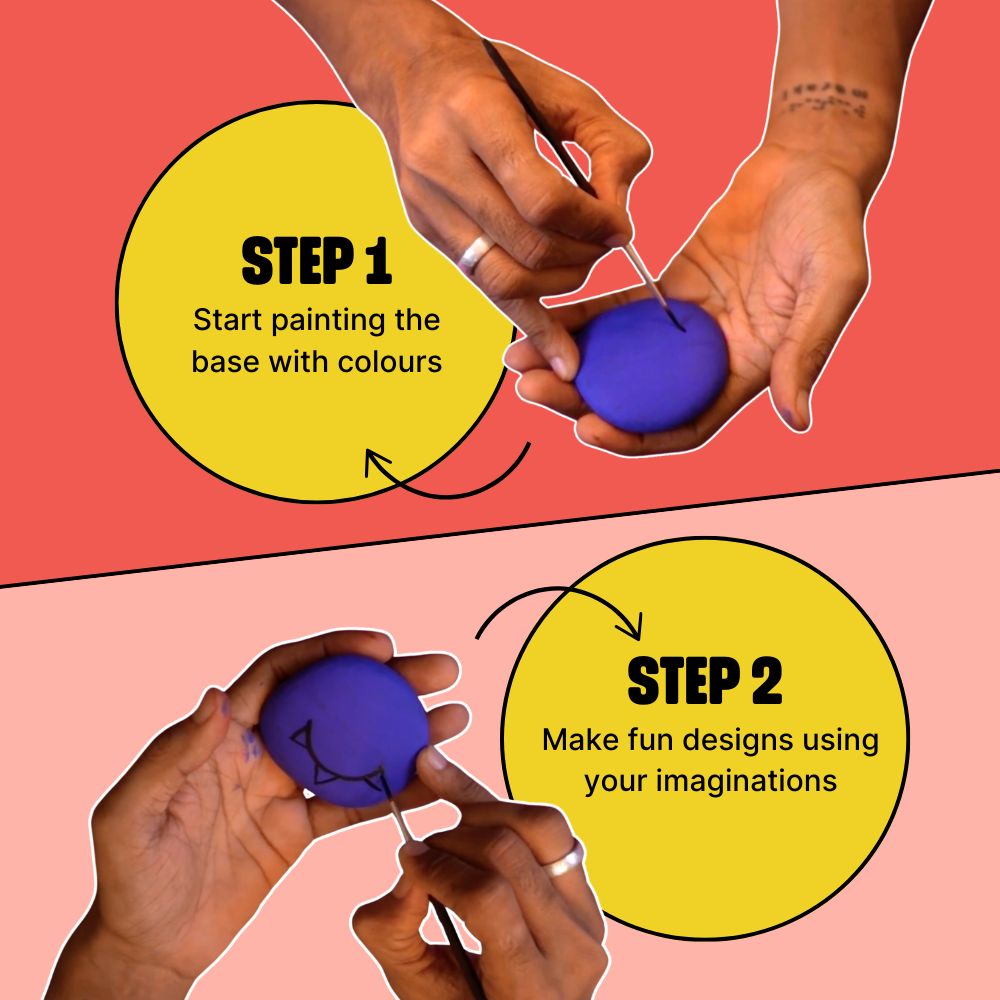 STEP 1
Start painting the base with colours

STEP 2
Make fun designs using your imaginations