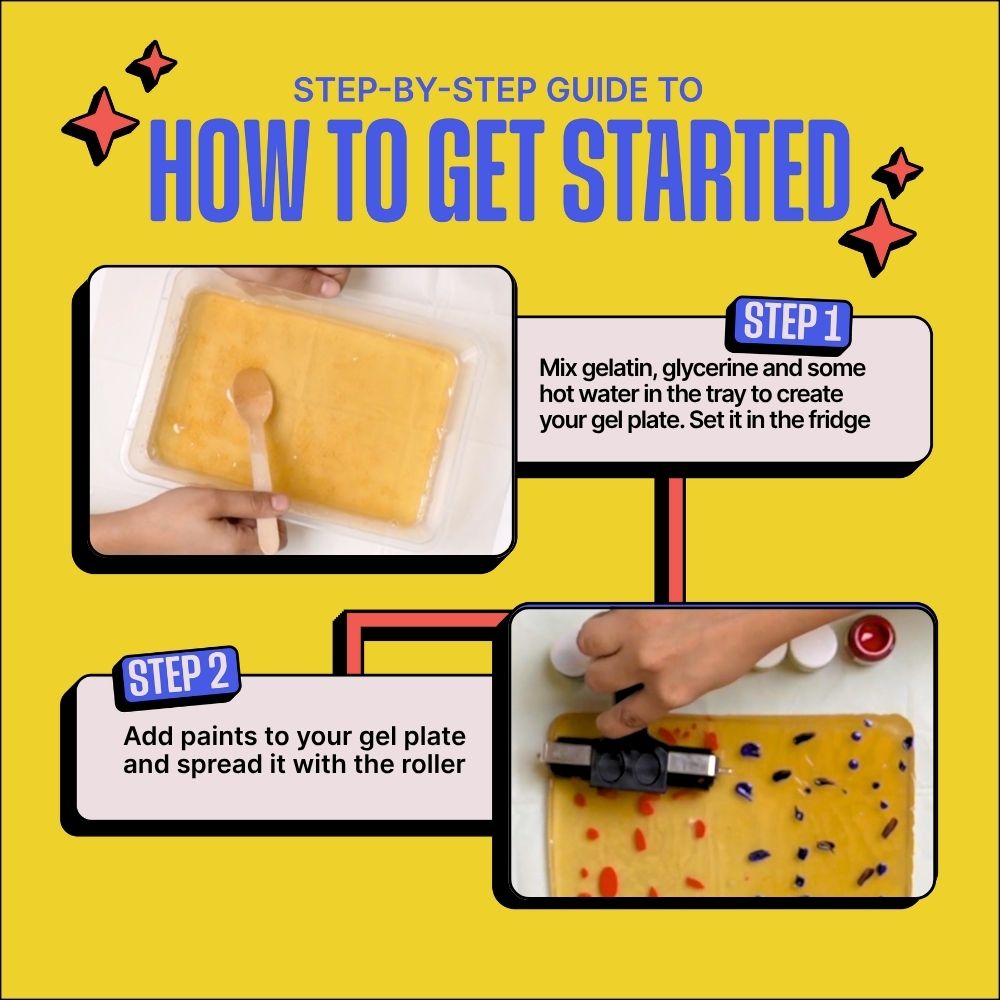 STEP-BY-STEP GUIDE TO
HOW TO GET STARTED

STEP 1
Mix gelatin, glycerine and some hot water in the tray to create your gel plate. Set it in the fridge

STEP 2
Add paints to your gel plate and spread it with the roller