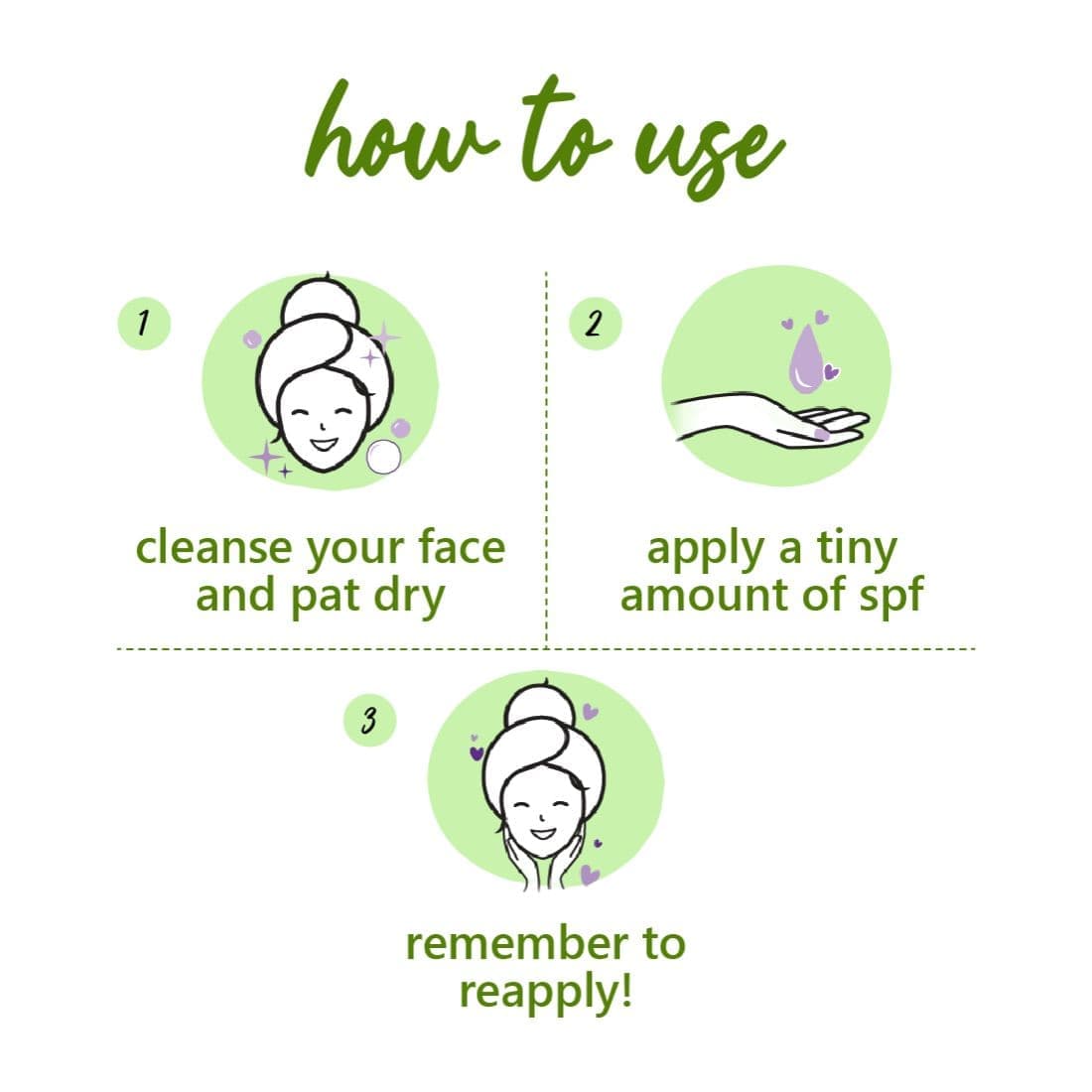 how to use

1

cleanse your face and pat dry

2

apply a tiny amount of spf

3

remember to reapply!