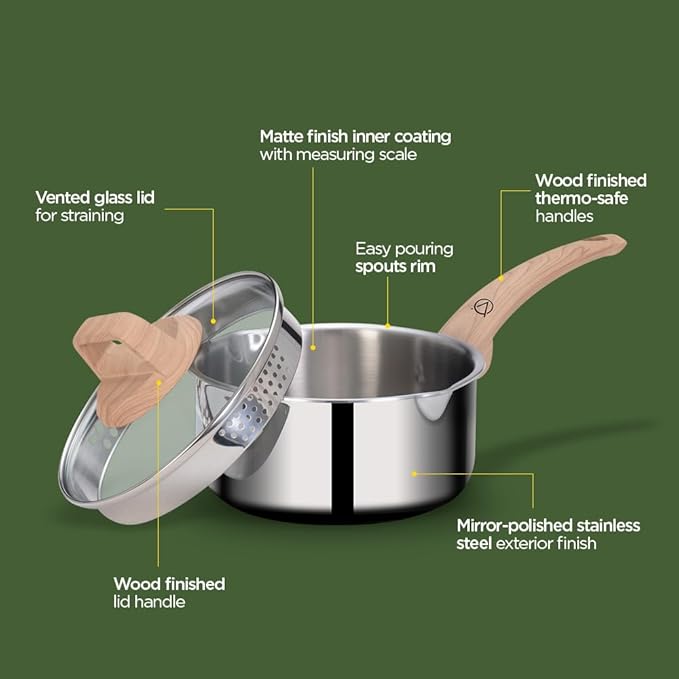 Matte finish inner coating with measuring scale

Vented glass lid for straining

Wood finished thermo-safe handles

Easy pouring spouts rim

Mirror-polished stainless steel exterior finish

Wood finished lid handle