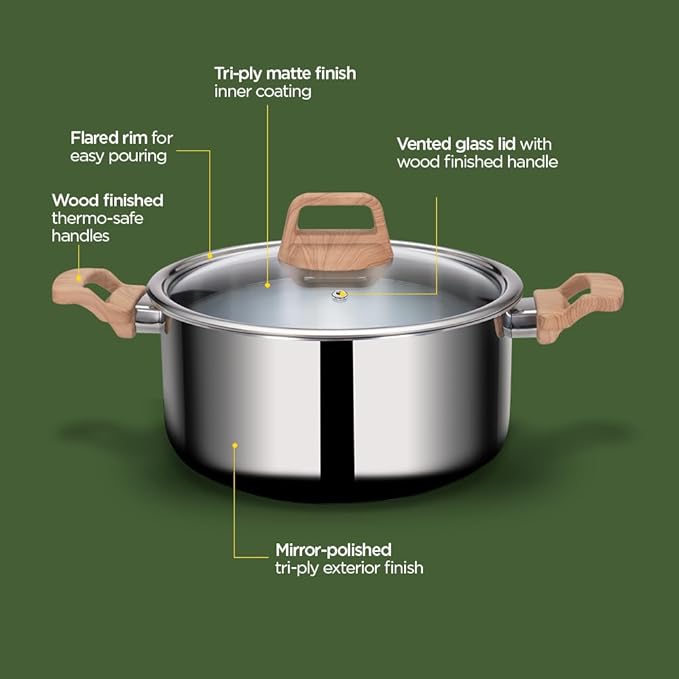 Tri-ply matte finish
inner coating

Flared rim for
easy pouring

Vented glass lid with
wood finished handle

Wood finished
thermo-safe
handles

Mirror-polished
tri-ply exterior finish