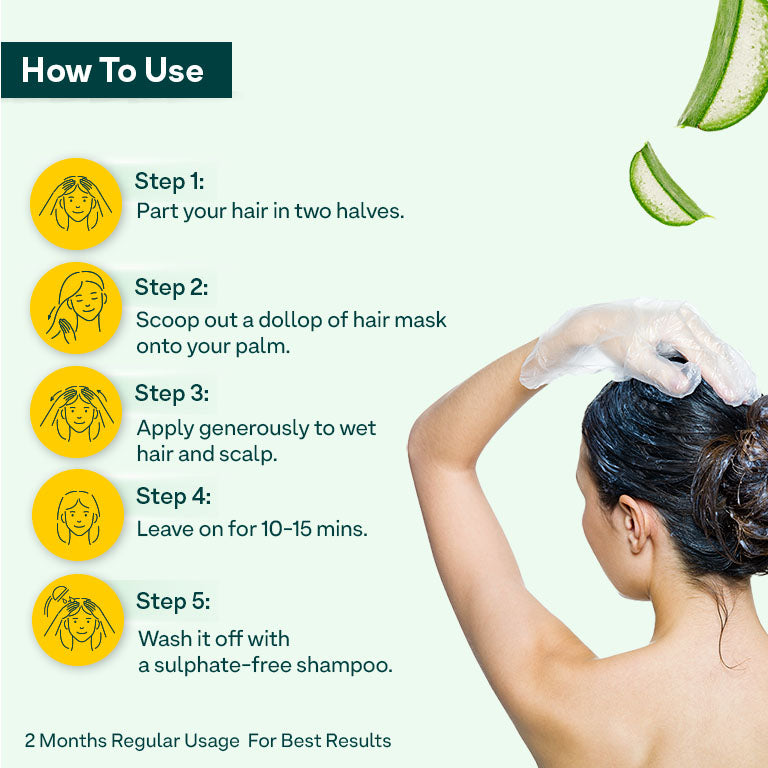 How To Use

Step 1:
Part your hair in two halves.

Step 2:
Scoop out a dollop of hair mask onto your palm.

Step 3:
Apply generously to wet hair and scalp.

Step 4:
Leave on for 10-15 mins.

Step 5:
Wash it off with a sulphate-free shampoo.

2 Months Regular Usage For Best Results