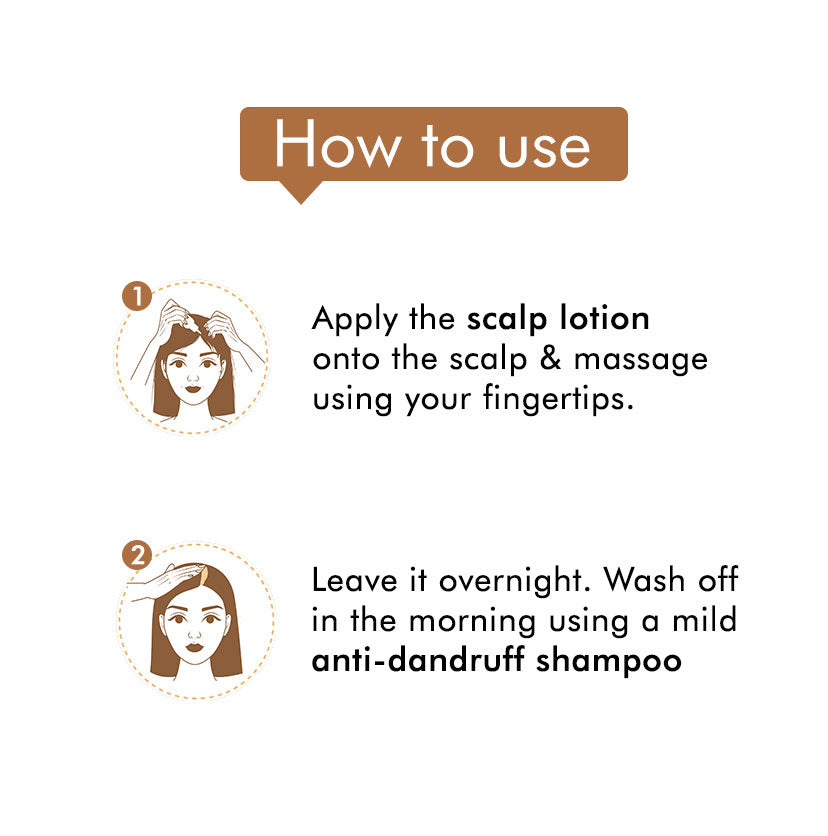 How to use

1

Apply the scalp lotion onto the scalp & massage using your fingertips.

2

Leave it overnight. Wash off in the morning using a mild anti-dandruff shampoo