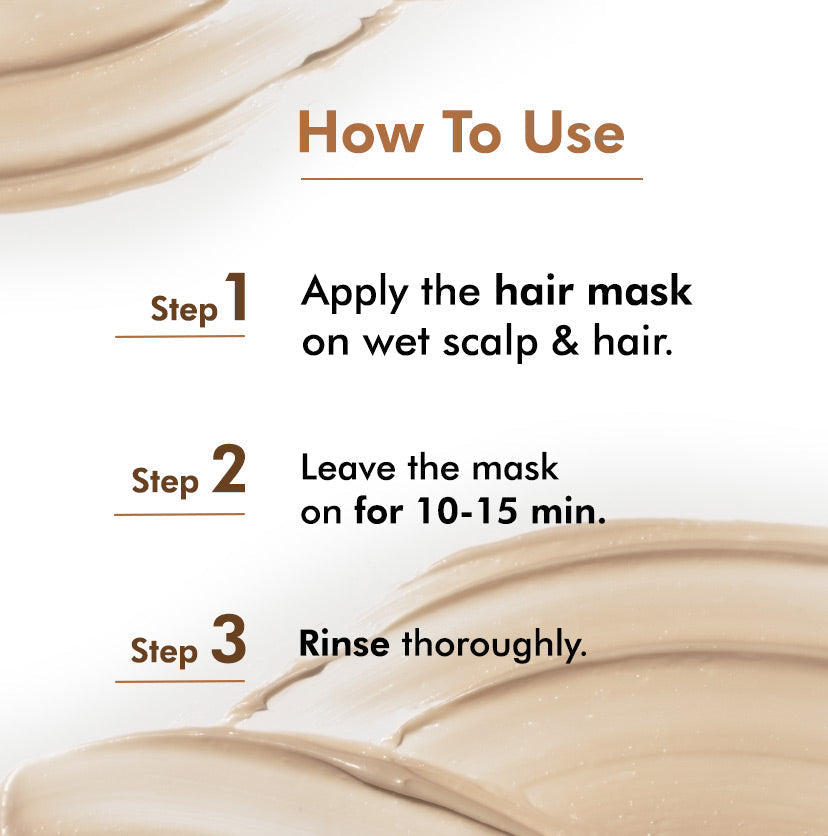 How To Use

Step 1 Apply the hair mask on wet scalp & hair.

Step 2 Leave the mask on for 10-15 min.

Step 3 Rinse thoroughly.