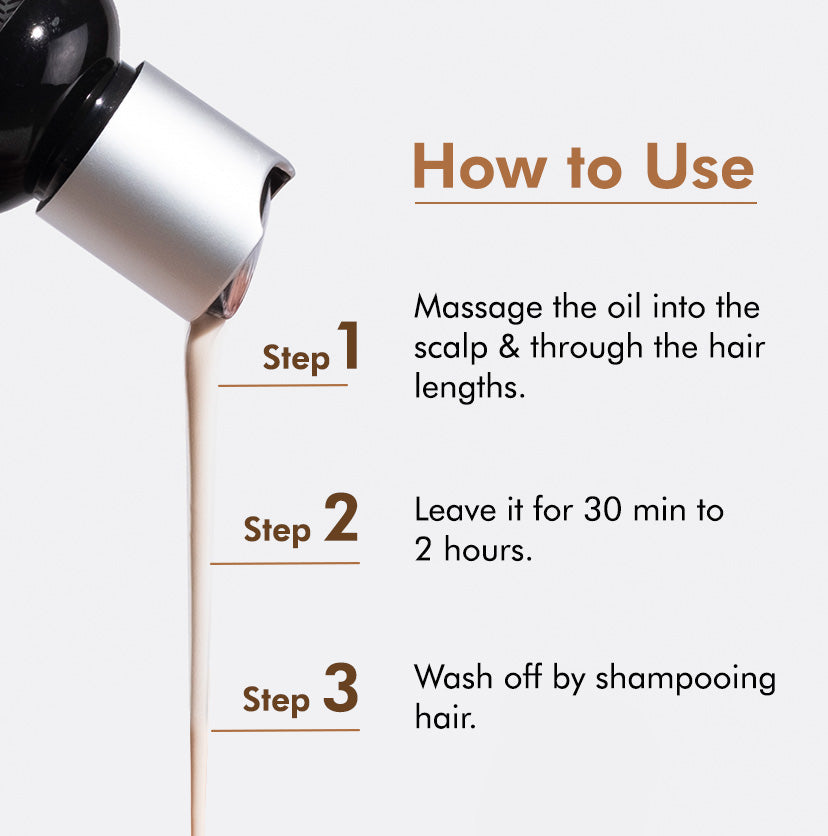 How to Use

Step 1

Massage the oil into the scalp & through the hair lengths.

Step 2

Leave it for 30 min to 2 hours.

Step 3

Wash off by shampooing hair.