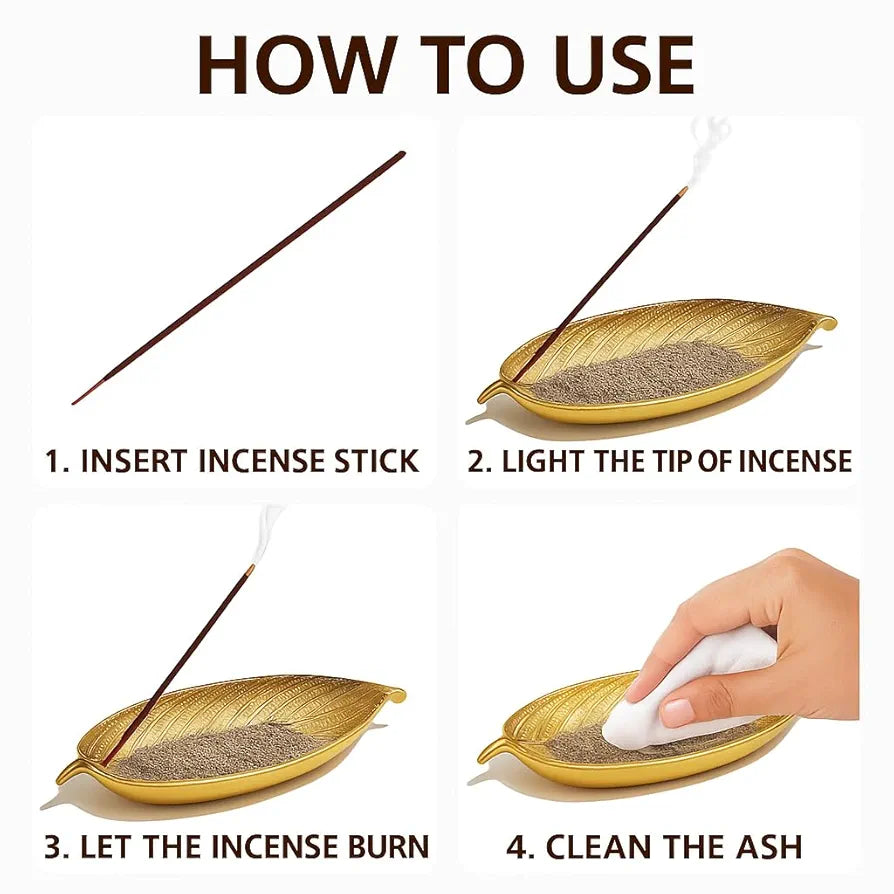 HOW TO USE

1. INSERT INCENSE STICK

2. LIGHT THE TIP OF INCENSE

3. LET THE INCENSE BURN

4. CLEAN THE ASH