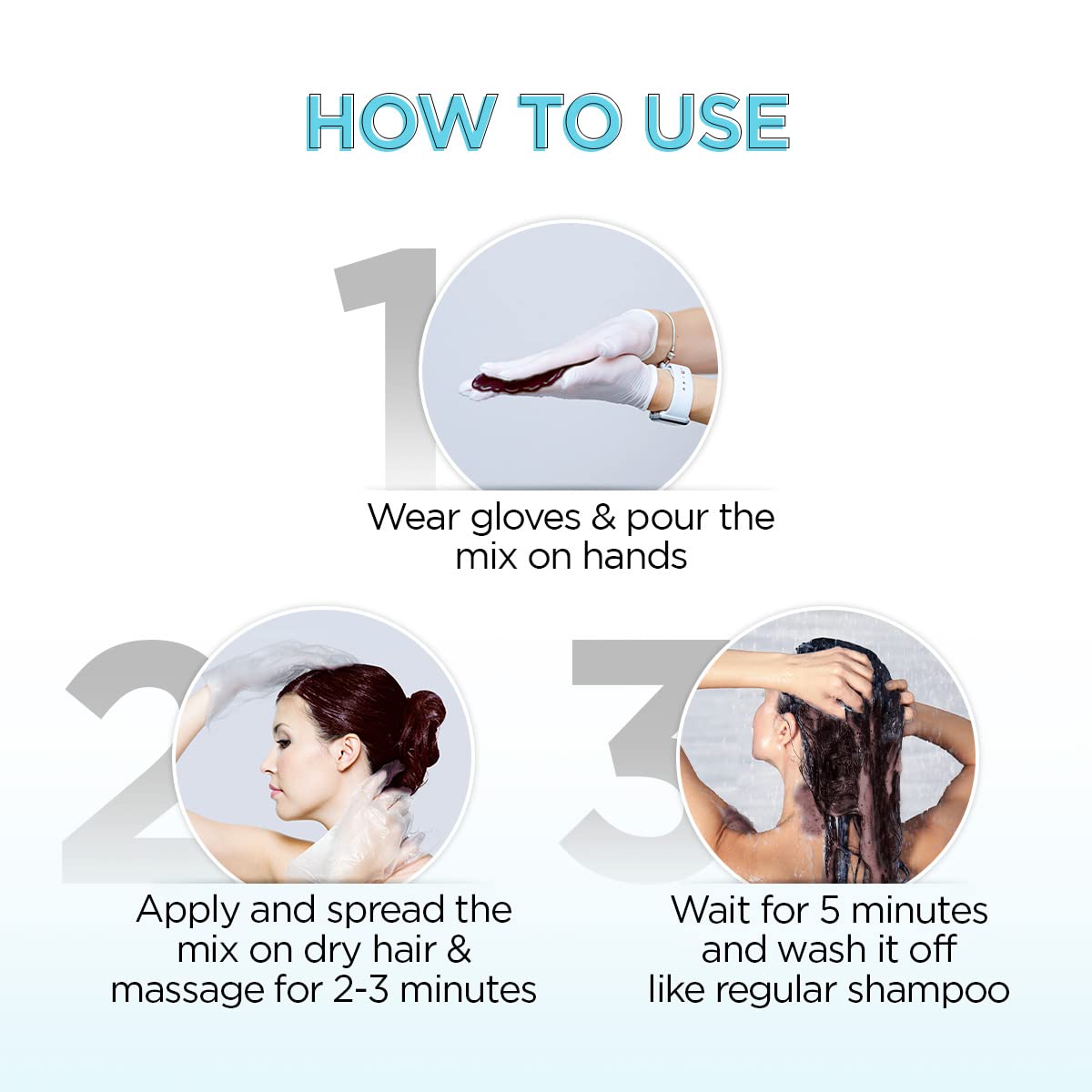 HOW TO USE

1

Wear gloves & pour the mix on hands

2

Apply and spread the mix on dry hair & massage for 2-3 minutes

3

Wait for 5 minutes and wash it off like regular shampoo