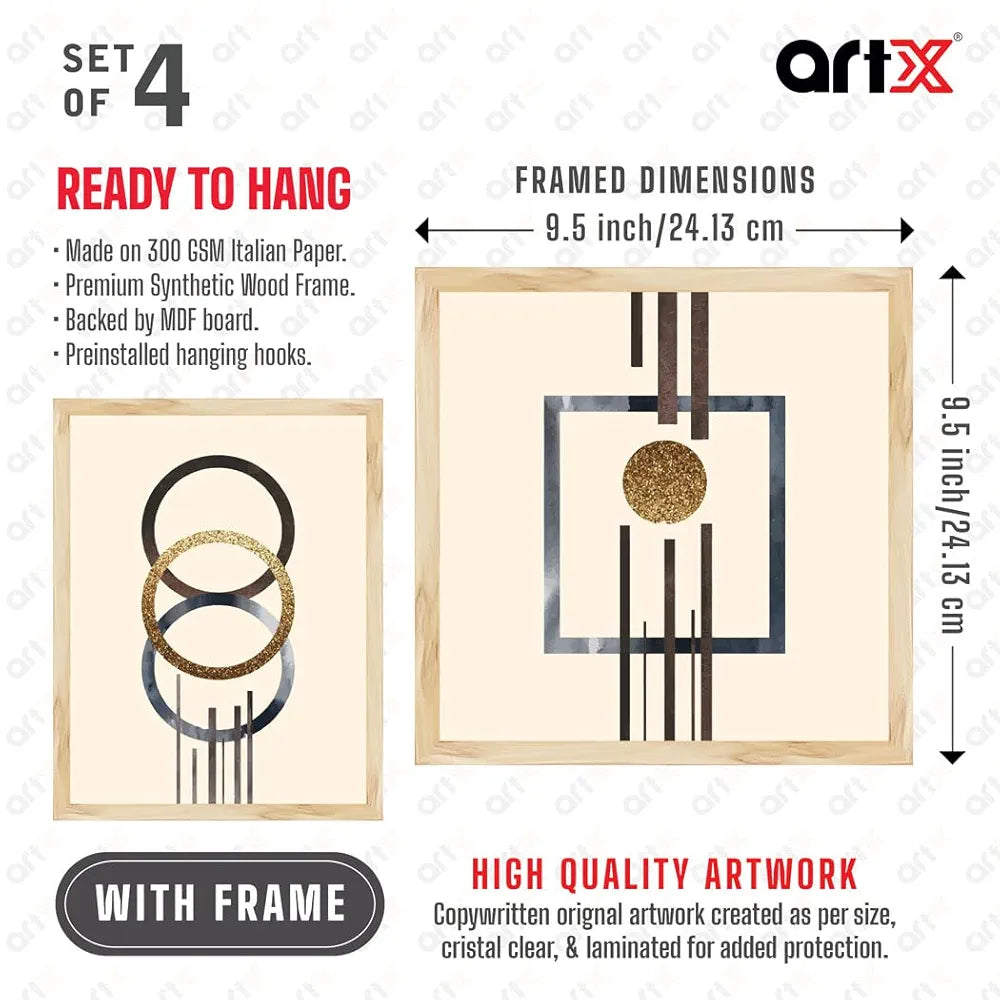 SET OF 4

artX®

READY TO HANG

· Made on 300 GSM Italian Paper.
· Premium Synthetic Wood Frame.
· Backed by MDF board.
· Preinstalled hanging hooks.

FRAMED DIMENSIONS

9.5 inch/24.13 cm

9.5 inch/24.13 cm

WITH FRAME

HIGH QUALITY ARTWORK

Copywritten orignal artwork created as per size, cristal clear, & laminated for added protection.