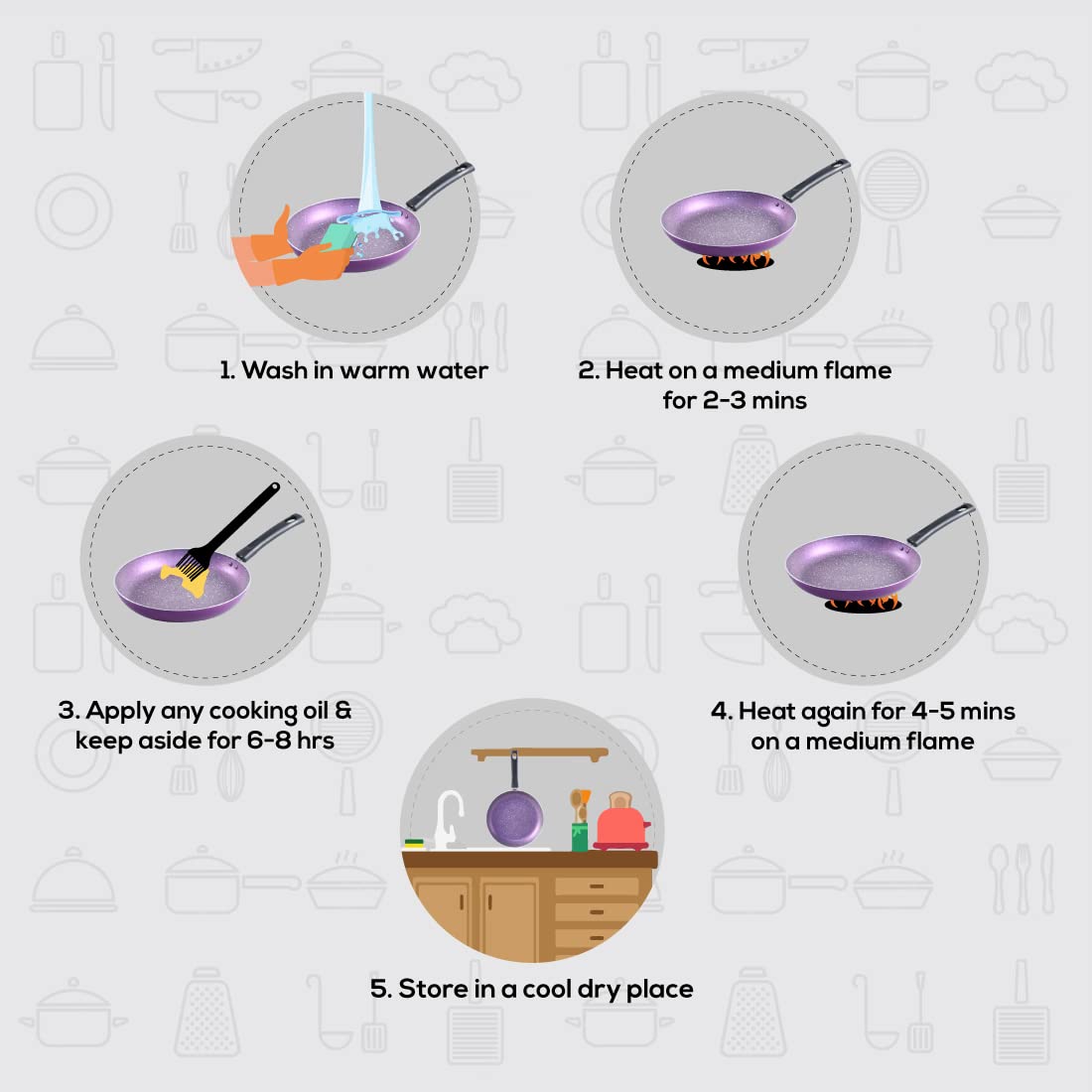 1. Wash in warm water

2. Heat on a medium flame for 2-3 mins

3. Apply any cooking oil & keep aside for 6-8 hrs

4. Heat again for 4-5 mins on a medium flame

5. Store in a cool dry place