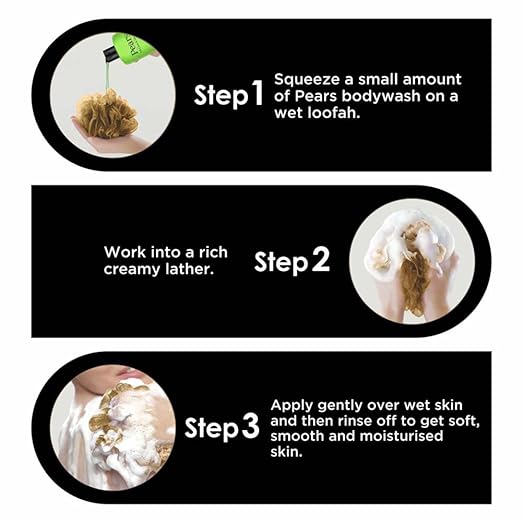 Pears

Step 1 Squeeze a small amount of Pears bodywash on a wet loofah.

Work into a rich creamy lather. Step 2

Step 3 Apply gently over wet skin and then rinse off to get soft, smooth and moisturised skin.