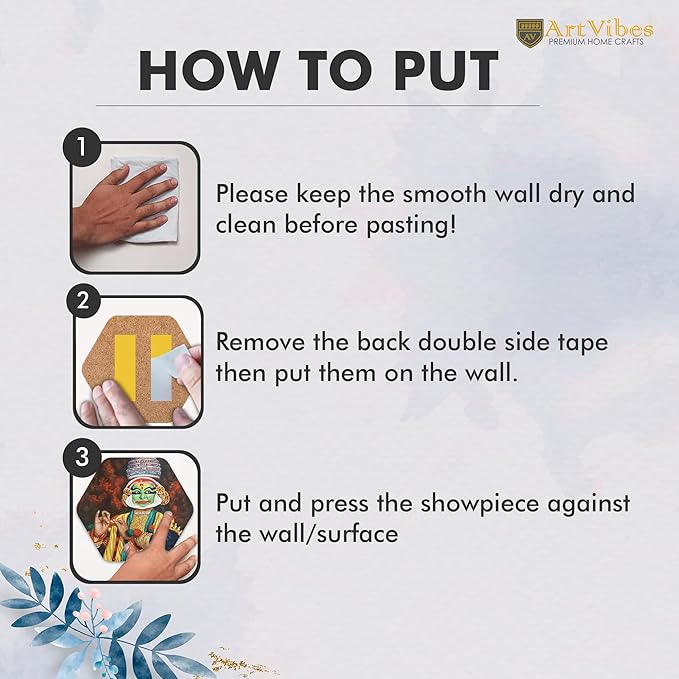 AV ArtVibes
PREMIUM HOME CRAFTS

HOW TO PUT

1

Please keep the smooth wall dry and clean before pasting!

2

Remove the back double side tape then put them on the wall.

3

Put and press the showpiece against the wall/surface