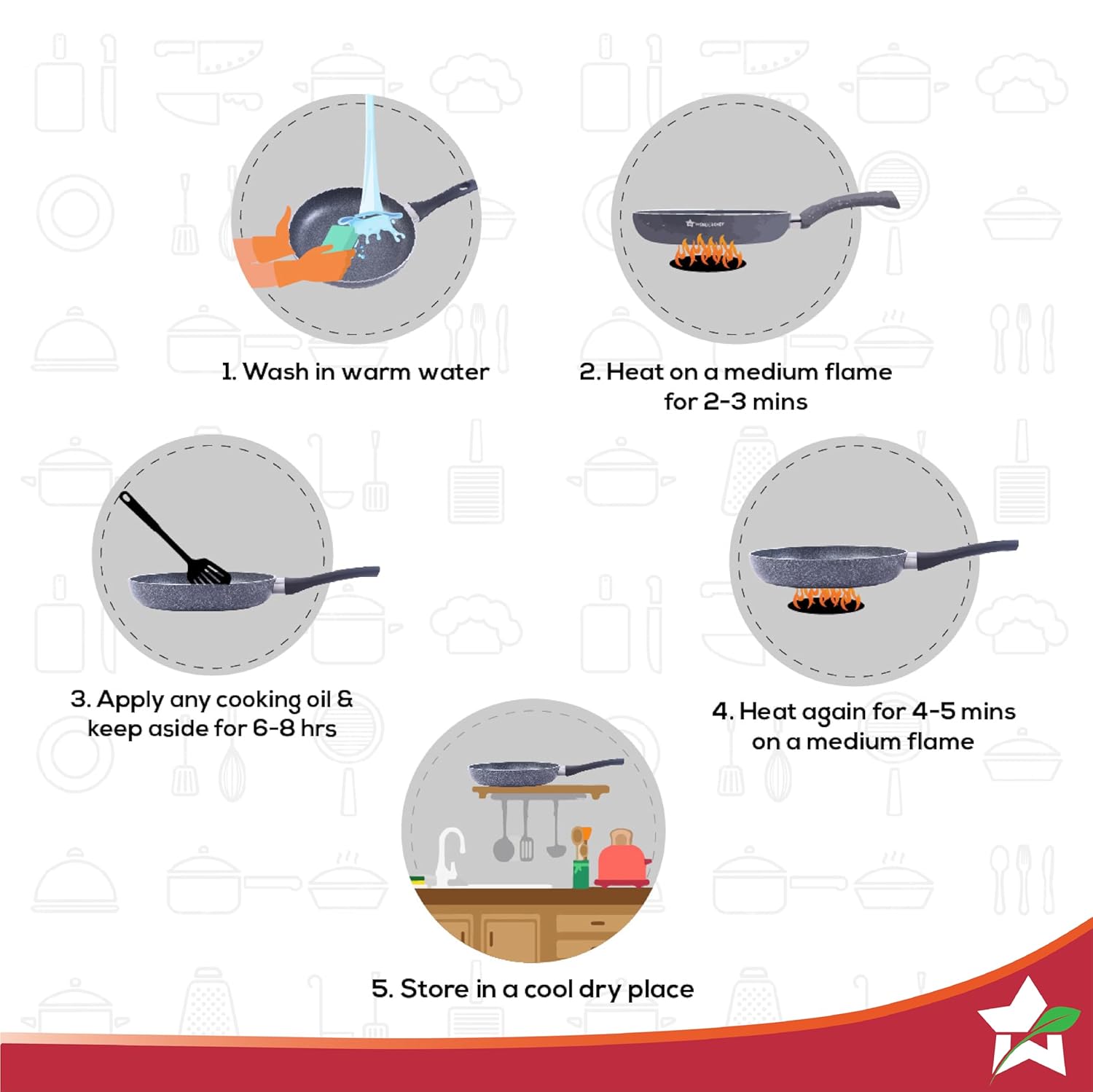 1. Wash in warm water

2. Heat on a medium flame for 2-3 mins

3. Apply any cooking oil & keep aside for 6-8 hrs

4. Heat again for 4-5 mins on a medium flame

5. Store in a cool dry place