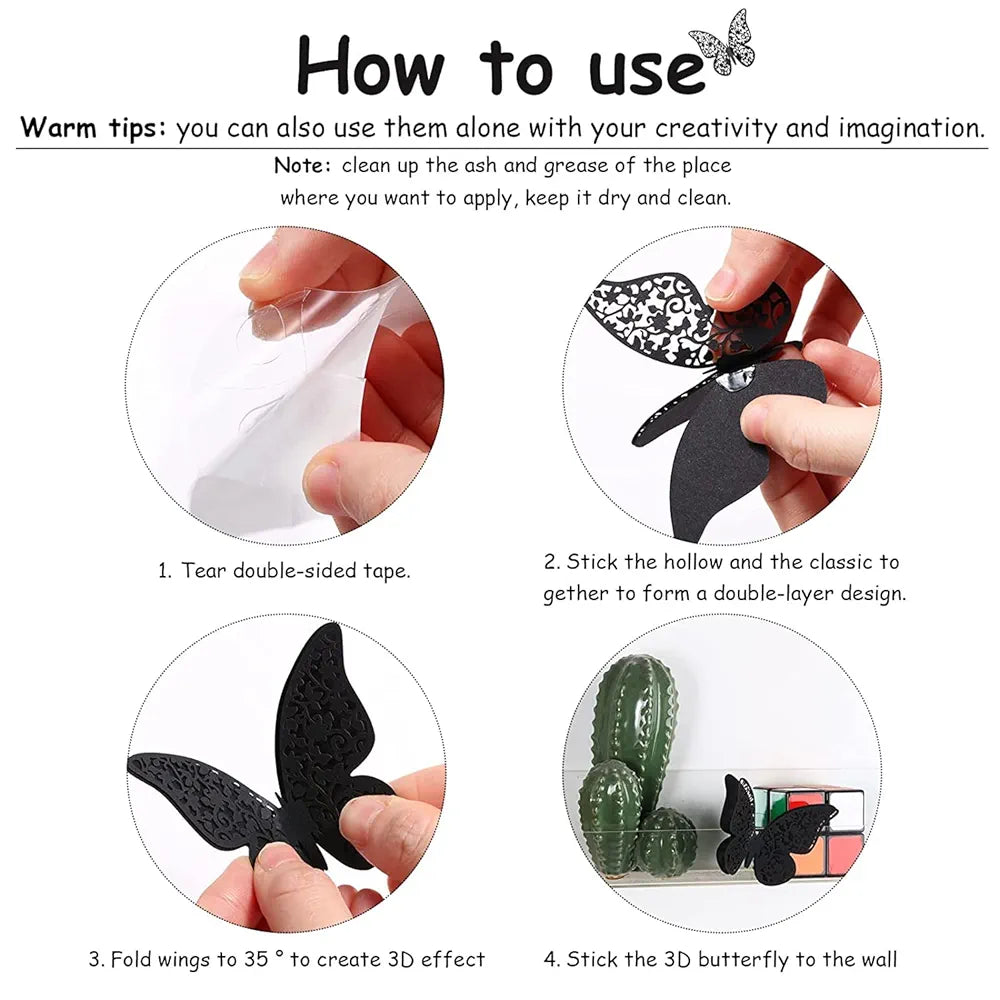 How to use

Warm tips: you can also use them alone with your creativity and imagination.

Note: clean up the ash and grease of the place where you want to apply, keep it dry and clean.

1. Tear double-sided tape.

2. Stick the hollow and the classic to gether to form a double-layer design.

3. Fold wings to 35 ° to create 3D effect

4. Stick the 3D butterfly to the wall