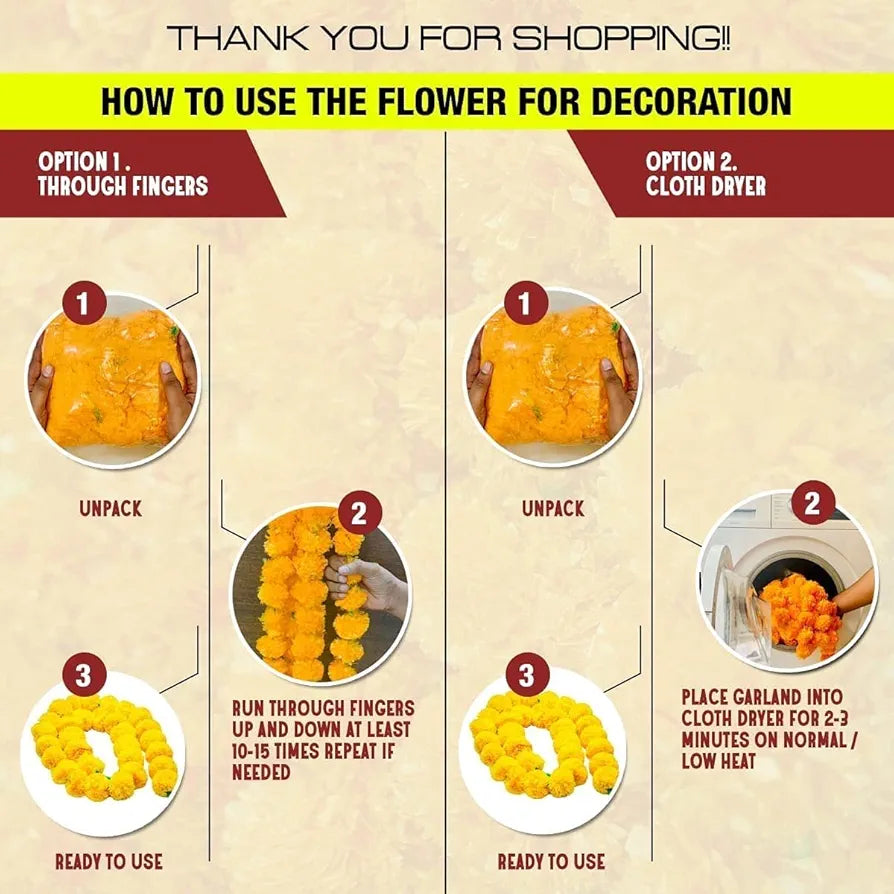 THANK YOU FOR SHOPPING!!

HOW TO USE THE FLOWER FOR DECORATION

OPTION 1 . THROUGH FINGERS

1

UNPACK

2

RUN THROUGH FINGERS UP AND DOWN AT LEAST 10-15 TIMES REPEAT IF NEEDED

3

READY TO USE

OPTION 2. CLOTH DRYER

1

UNPACK

2

PLACE GARLAND INTO CLOTH DRYER FOR 2-3 MINUTES ON NORMAL / LOW HEAT

3

READY TO USE