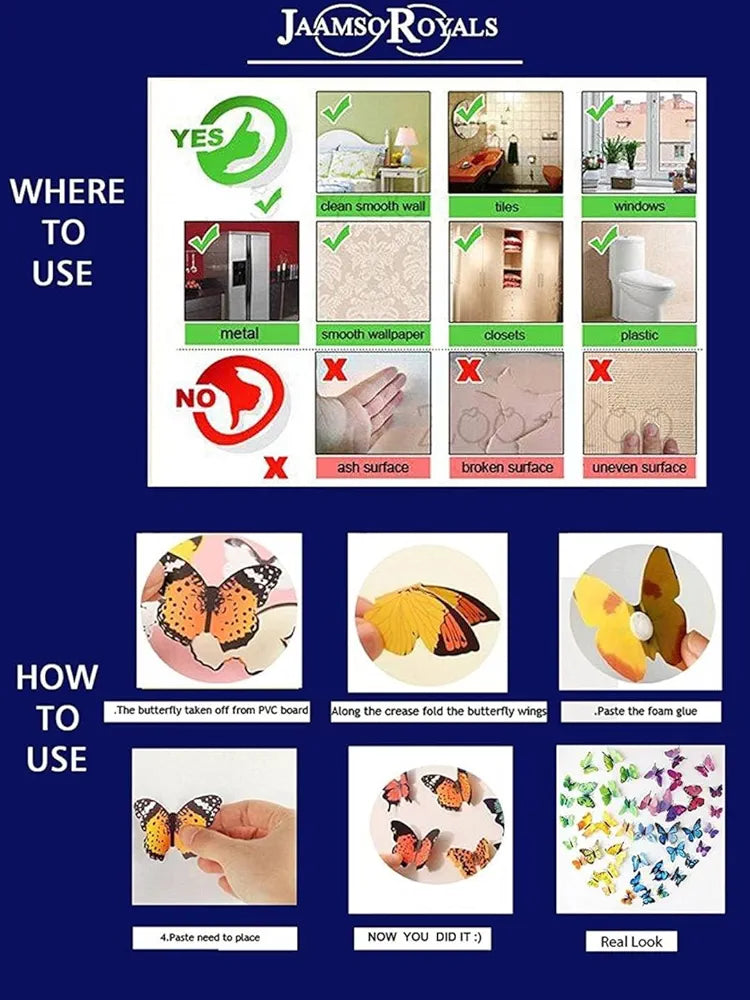 JAAMSO ROYALS

WHERE TO USE

YES

clean smooth wall

tiles

windows

metal

smooth wallpaper

closets

plastic

NO

ash surface

broken surface

uneven surface

HOW TO USE

.The butterfly taken off from PVC board

Along the crease fold the butterfly wings

.Paste the foam glue

4.Paste need to place

NOW YOU DID IT :)

Real Look