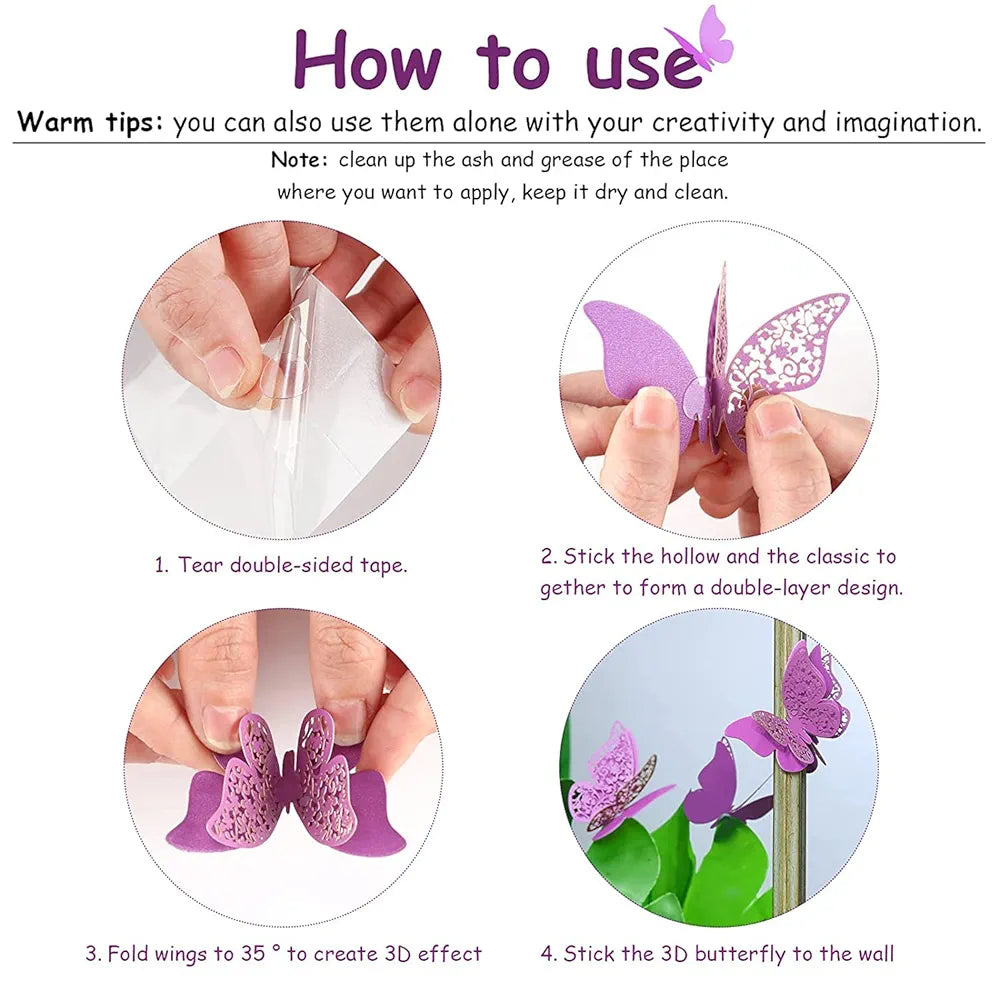 How to use

Warm tips: you can also use them alone with your creativity and imagination.

Note: clean up the ash and grease of the place where you want to apply, keep it dry and clean.

1. Tear double-sided tape.

2. Stick the hollow and the classic to gether to form a double-layer design.

3. Fold wings to 35 ° to create 3D effect

4. Stick the 3D butterfly to the wall