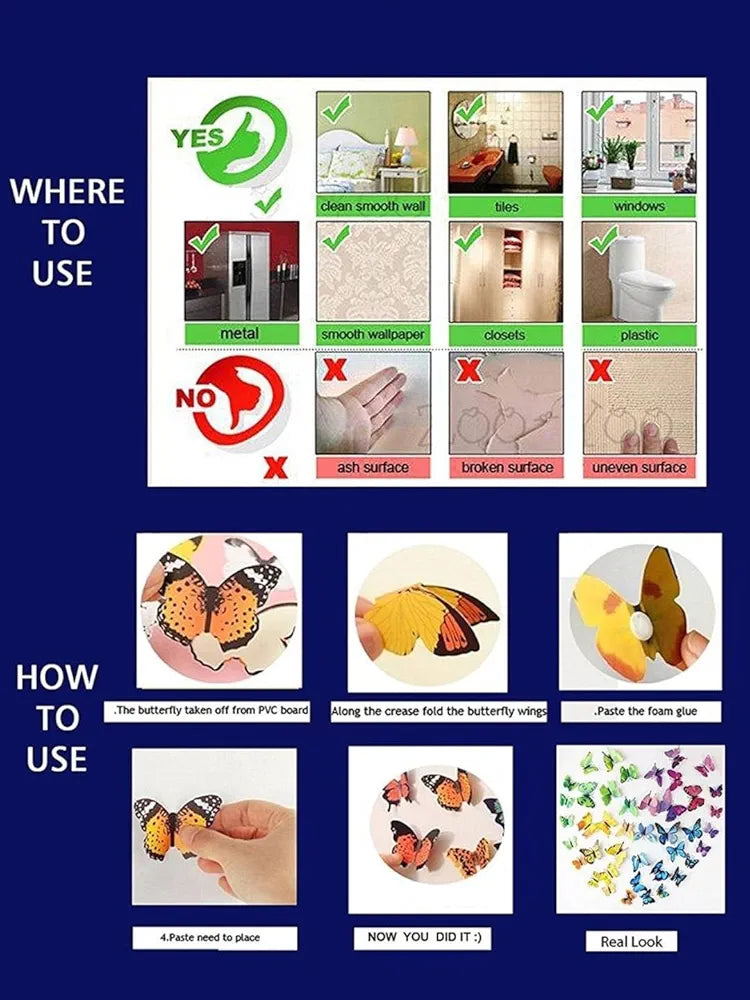 WHERE TO USE

YES

clean smooth wall

tiles

windows

metal

smooth wallpaper

closets

plastic

NO

ash surface

broken surface

uneven surface

HOW TO USE

.The butterfly taken off from PVC board

Along the crease fold the butterfly wings

.Paste the foam glue

4.Paste need to place

NOW YOU DID IT :)

Real Look