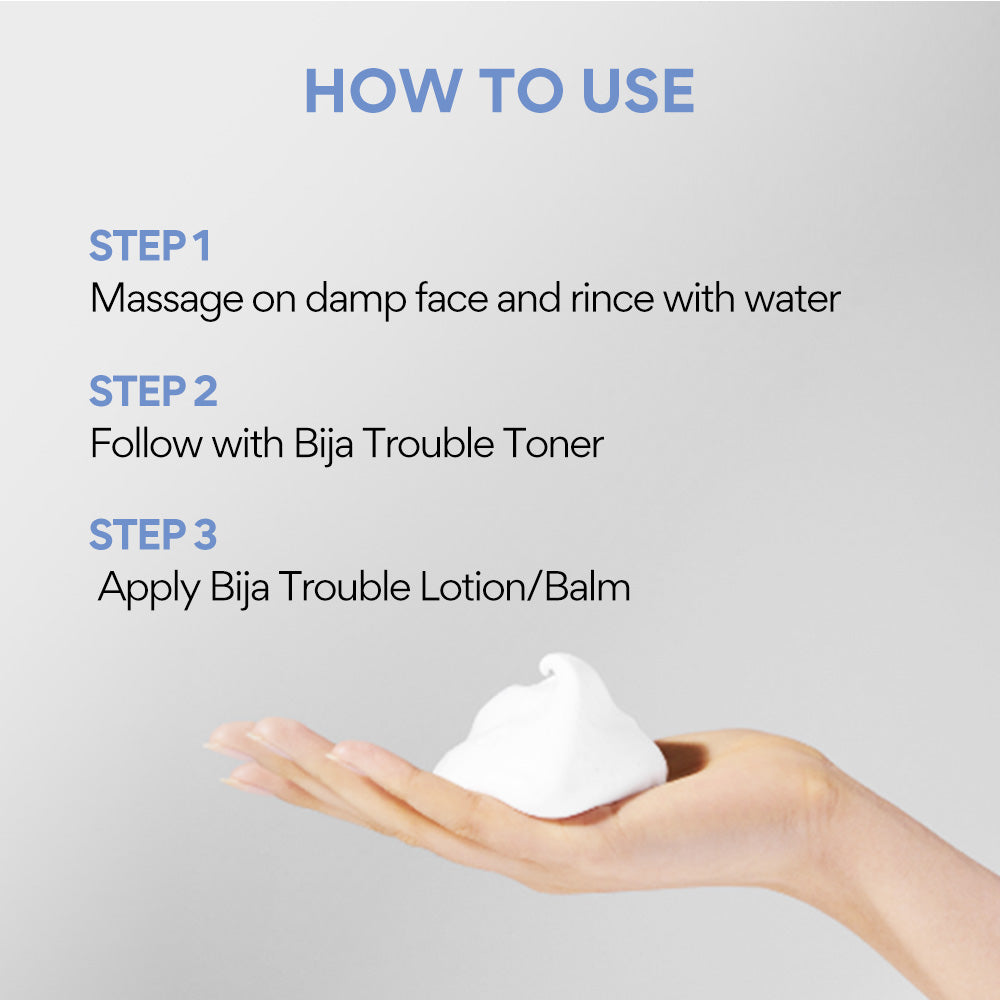 HOW TO USE

STEP 1
Massage on damp face and rince with water

STEP 2
Follow with Bija Trouble Toner

STEP 3
Apply Bija Trouble Lotion/Balm