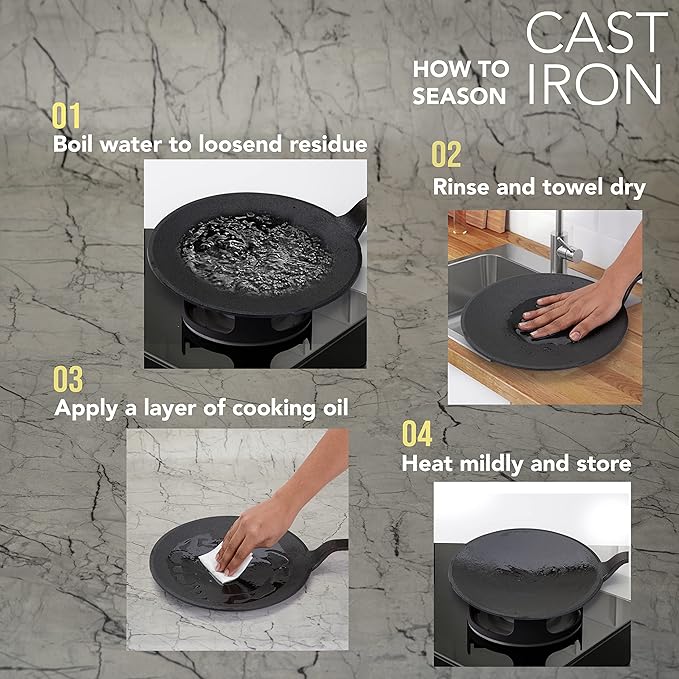 HOW TO SEASON CAST IRON

01
Boil water to loosend residue

02
Rinse and towel dry

03
Apply a layer of cooking oil

04
Heat mildly and store