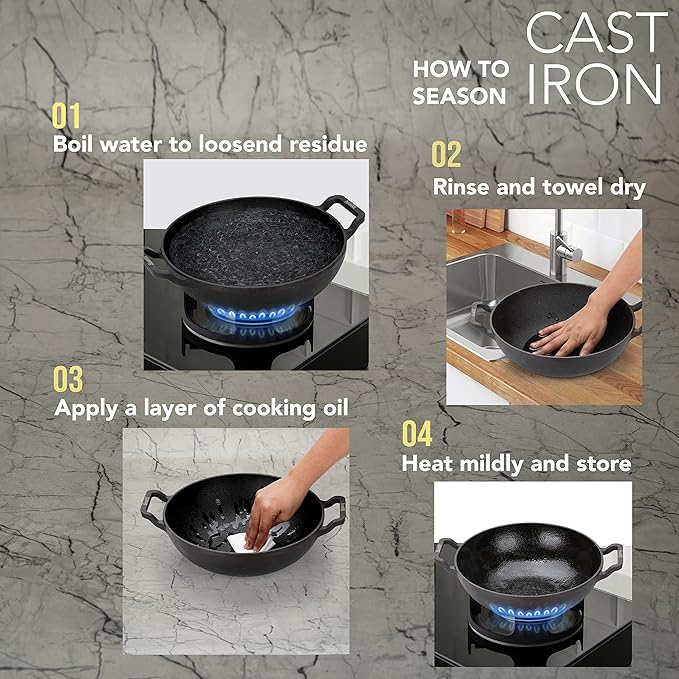 HOW TO SEASON CAST IRON

01
Boil water to loosend residue

02
Rinse and towel dry

03
Apply a layer of cooking oil

04
Heat mildly and store