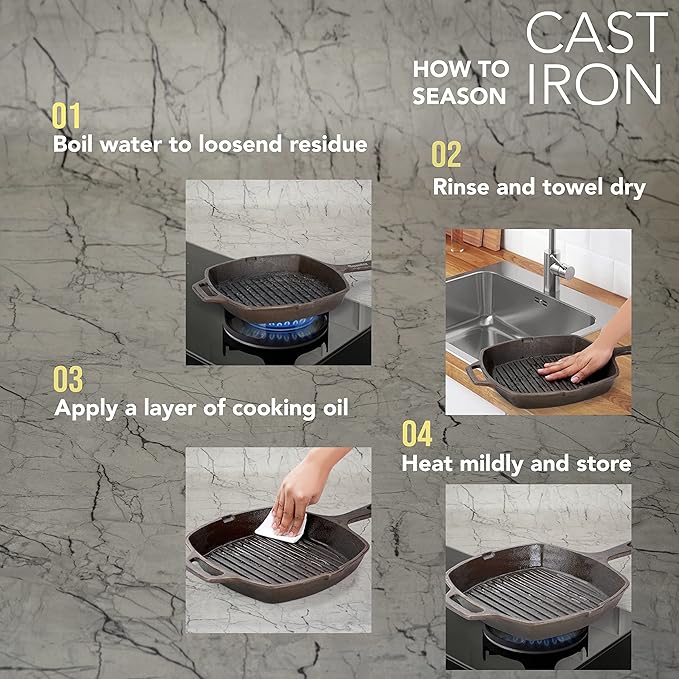 HOW TO SEASON CAST IRON

01
Boil water to loosend residue

02
Rinse and towel dry

03
Apply a layer of cooking oil

04
Heat mildly and store