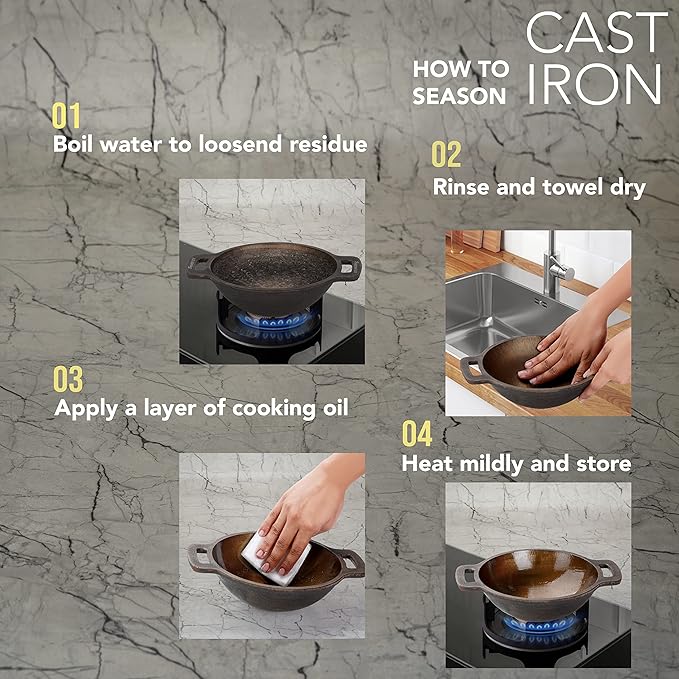 HOW TO SEASON CAST IRON

01
Boil water to loosend residue

02
Rinse and towel dry

03
Apply a layer of cooking oil

04
Heat mildly and store