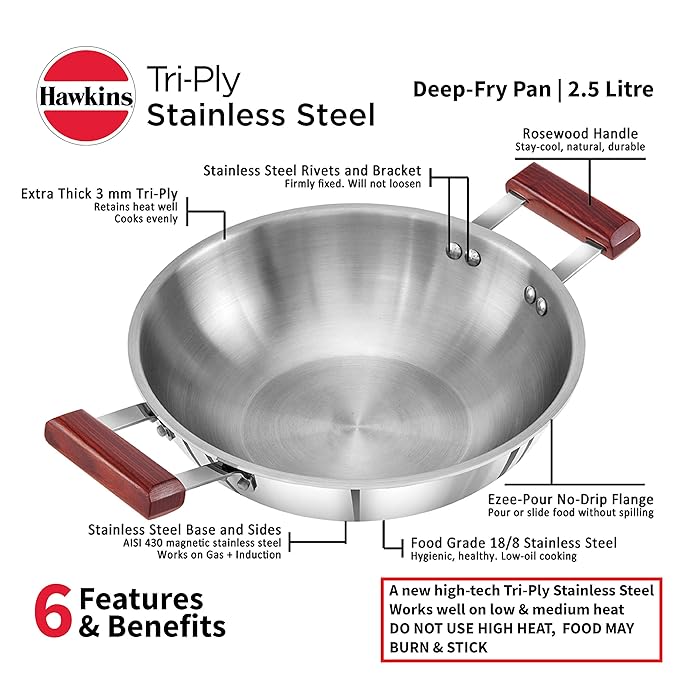 Hawkins

Tri-Ply
Stainless Steel

Deep-Fry Pan | 2.5 Litre

Rosewood Handle
Stay-cool, natural, durable

Stainless Steel Rivets and Bracket
Firmly fixed. Will not loosen

Extra Thick 3 mm Tri-Ply
Retains heat well
Cooks evenly

Ezee-Pour No-Drip Flange
Pour or slide food without spilling

Stainless Steel Base and Sides
AISI 430 magnetic stainless steel
Works on Gas + Induction

Food Grade 18/8 Stainless Steel
Hygienic, healthy. Low-oil cooking

6 Features & Benefits

A new high-tech Tri-Ply Stainless Steel
Works well on low & medium heat
DO NOT USE HIGH HEAT, FOOD MAY BURN & STICK