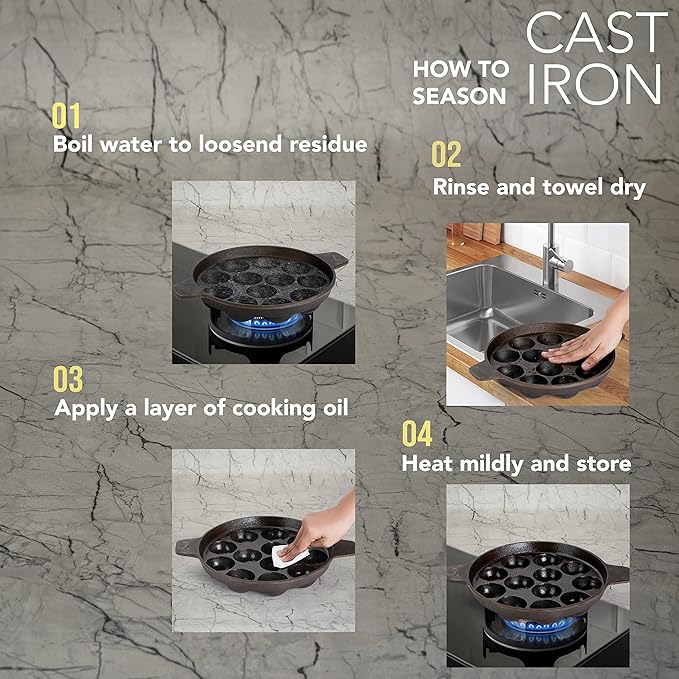 HOW TO SEASON CAST IRON

01
Boil water to loosend residue

02
Rinse and towel dry

03
Apply a layer of cooking oil

04
Heat mildly and store