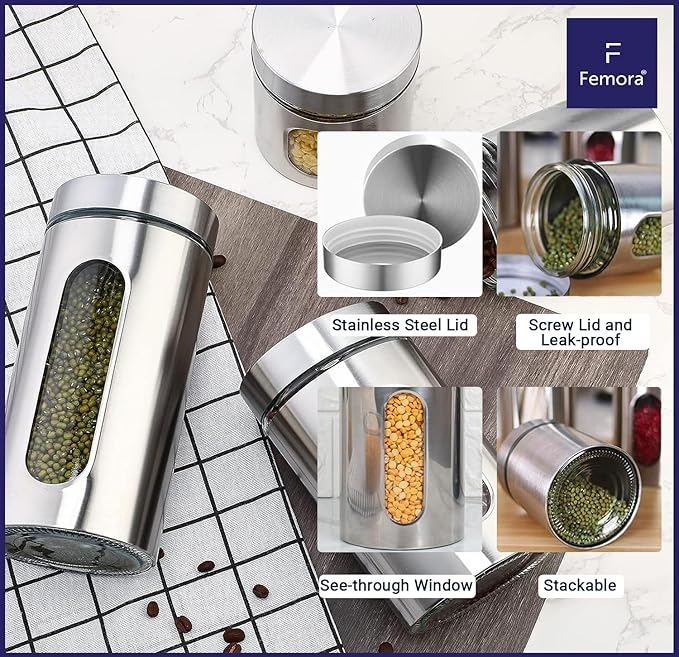 F
Femora®

Stainless Steel Lid

Screw Lid and Leak-proof

See-through Window

Stackable