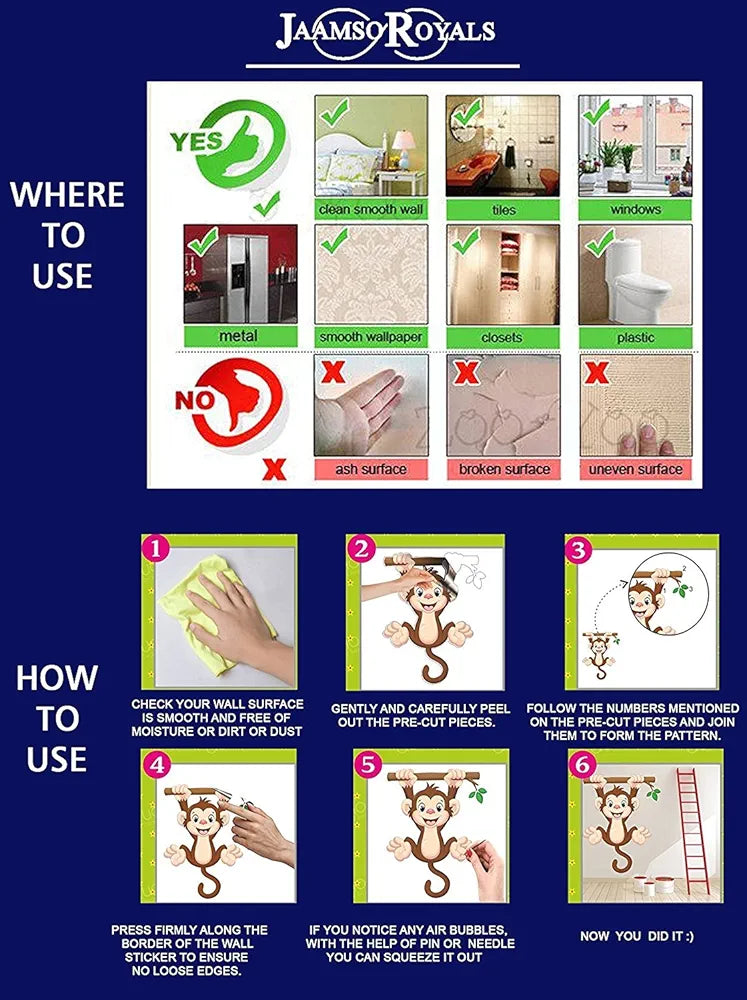 JAAMSO ROYALS

WHERE TO USE

YES

clean smooth wall

tiles

windows

metal

smooth wallpaper

closets

plastic

NO

ash surface

broken surface

uneven surface

HOW TO USE

1

CHECK YOUR WALL SURFACE IS SMOOTH AND FREE OF MOISTURE OR DIRT OR DUST

2

GENTLY AND CAREFULLY PEEL OUT THE PRE-CUT PIECES.

3

FOLLOW THE NUMBERS MENTIONED ON THE PRE-CUT PIECES AND JOIN THEM TO FORM THE PATTERN.

4

PRESS FIRMLY ALONG THE BORDER OF THE WALL STICKER TO ENSURE NO LOOSE EDGES.

5

IF YOU NOTICE ANY AIR BUBBLES, WITH THE HELP OF PIN OR NEEDLE YOU CAN SQUEEZE IT OUT

6

NOW YOU DID IT :)