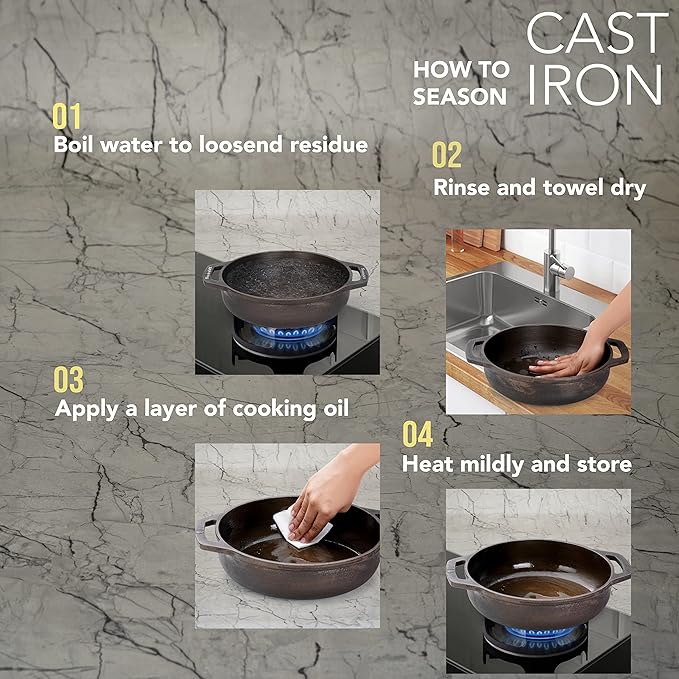 HOW TO SEASON CAST IRON

01
Boil water to loosend residue

02
Rinse and towel dry

03
Apply a layer of cooking oil

04
Heat mildly and store