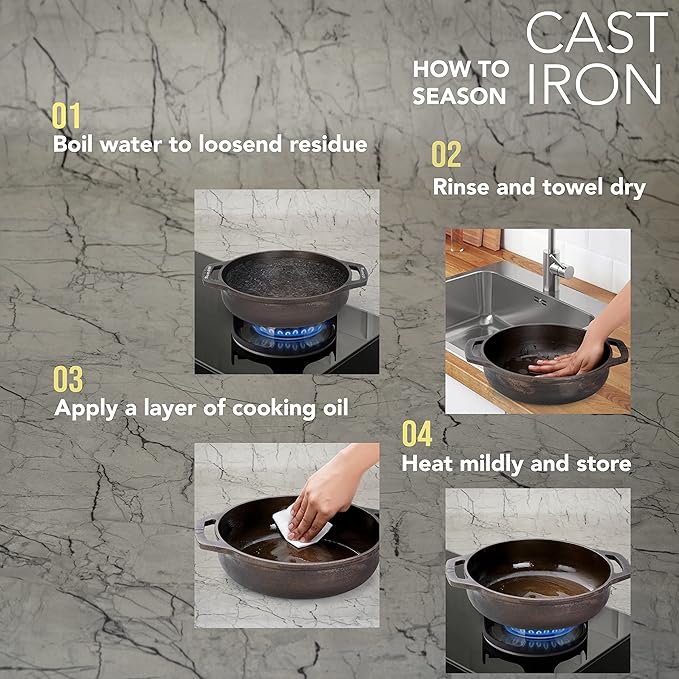 HOW TO SEASON CAST IRON

01
Boil water to loosend residue

02
Rinse and towel dry

03
Apply a layer of cooking oil

04
Heat mildly and store