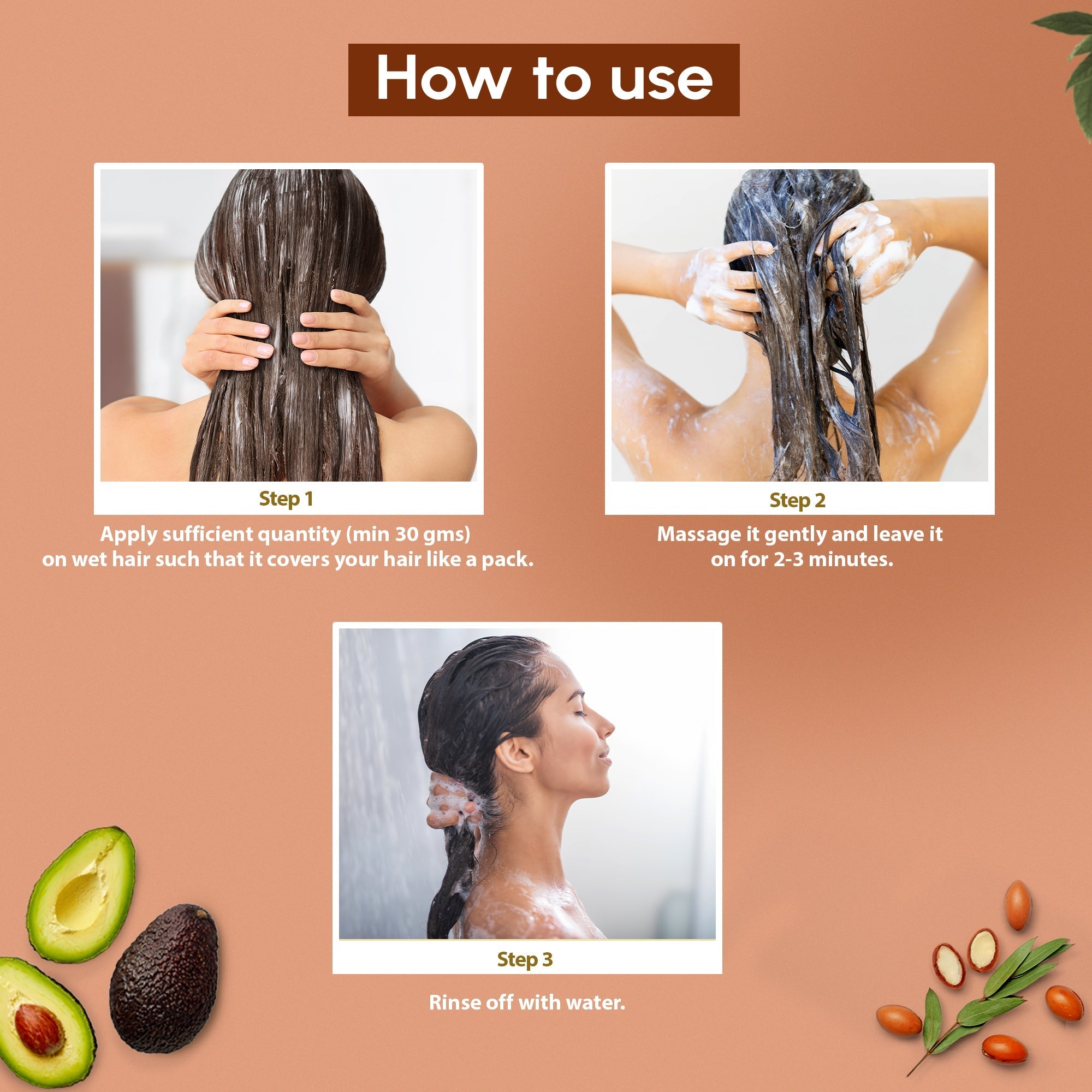 How to use

Step 1

Apply sufficient quantity (min 30 gms) on wet hair such that it covers your hair like a pack.

Step 2

Massage it gently and leave it on for 2-3 minutes.

Step 3

Rinse off with water.