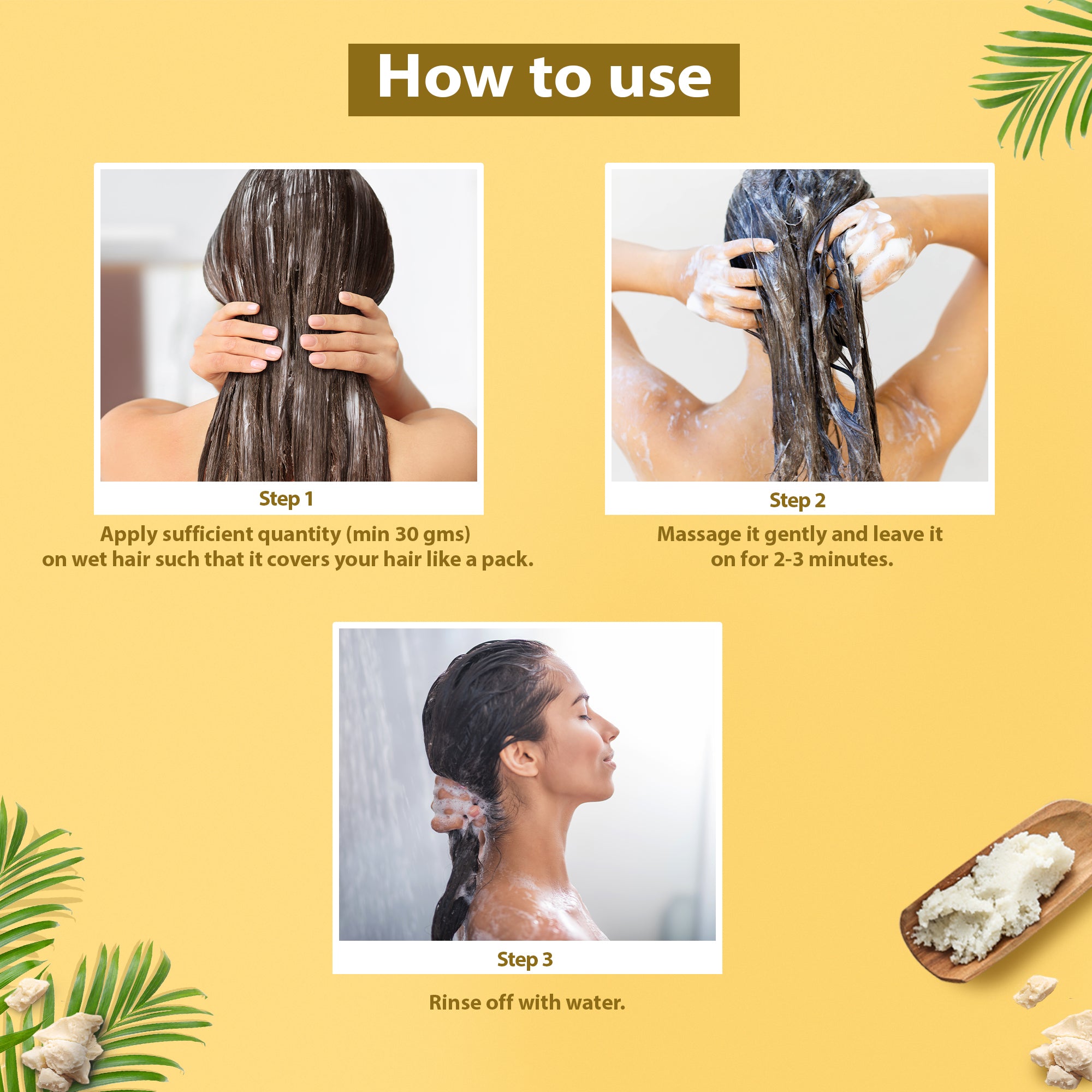 How to use

Step 1

Apply sufficient quantity (min 30 gms) on wet hair such that it covers your hair like a pack.

Step 2

Massage it gently and leave it on for 2-3 minutes.

Step 3

Rinse off with water.