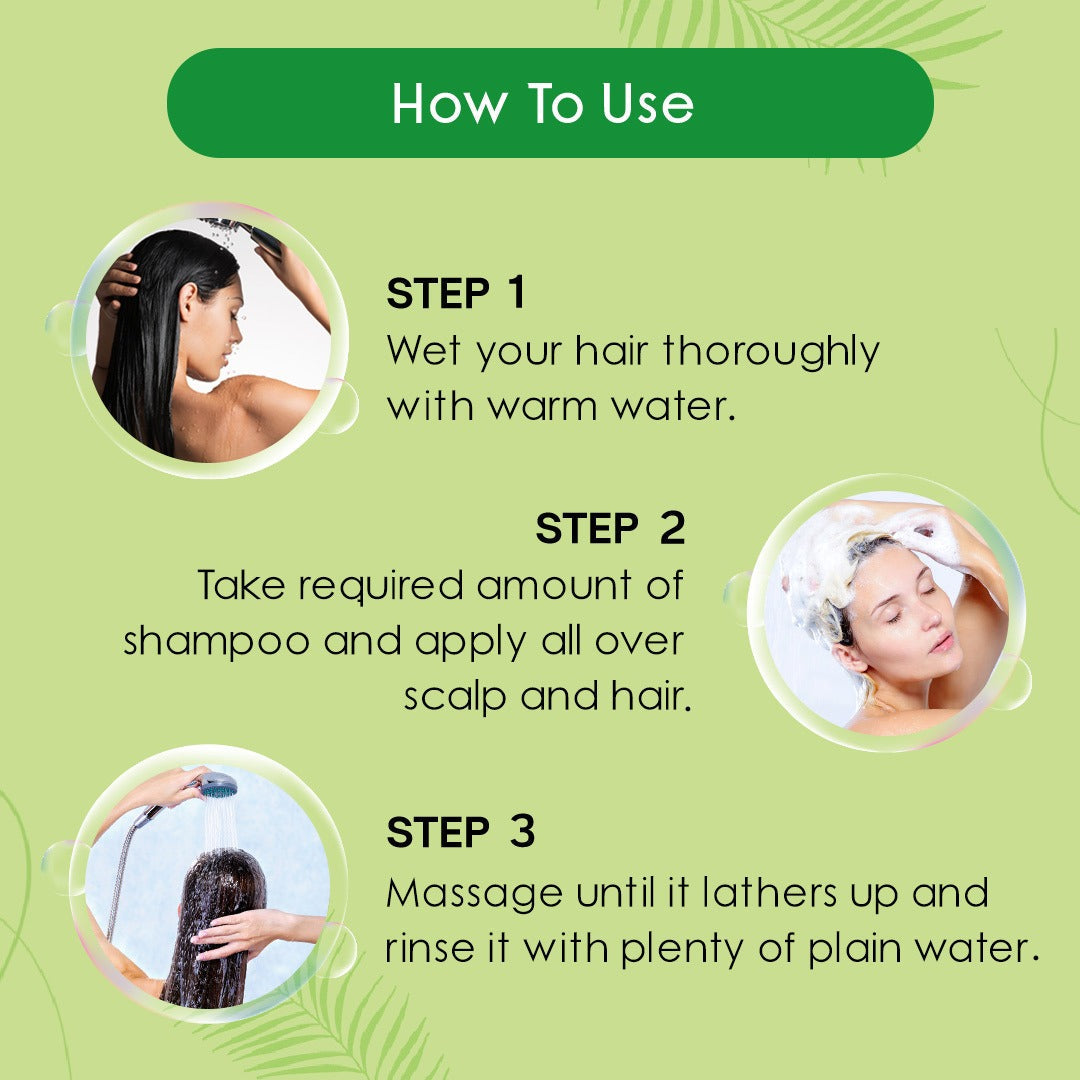 How To Use

STEP 1
Wet your hair thoroughly with warm water.

STEP 2
Take required amount of shampoo and apply all over scalp and hair.

STEP 3
Massage until it lathers up and rinse it with plenty of plain water.