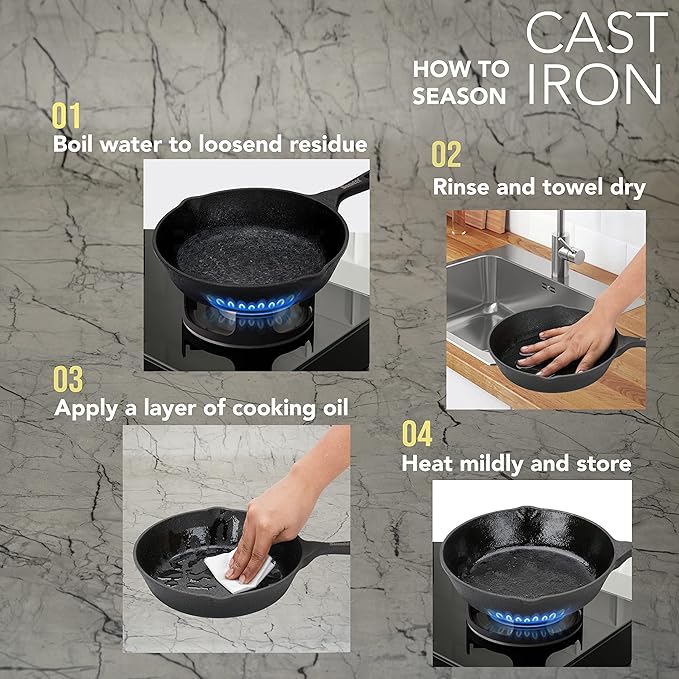 HOW TO SEASON CAST IRON

01
Boil water to loosend residue

02
Rinse and towel dry

03
Apply a layer of cooking oil

04
Heat mildly and store