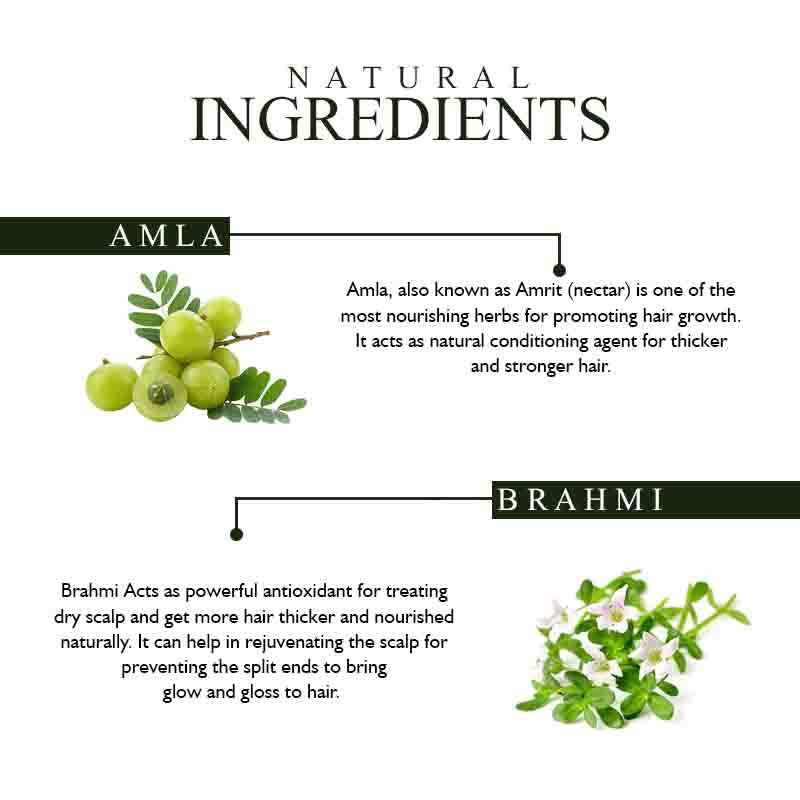 NATURAL
INGREDIENTS

AMLA

Amla, also known as Amrit (nectar) is one of the most nourishing herbs for promoting hair growth. It acts as natural conditioning agent for thicker and stronger hair.

BRAHMI

Brahmi Acts as powerful antioxidant for treating dry scalp and get more hair thicker and nourished naturally. It can help in rejuvenating the scalp for preventing the split ends to bring glow and gloss to hair.