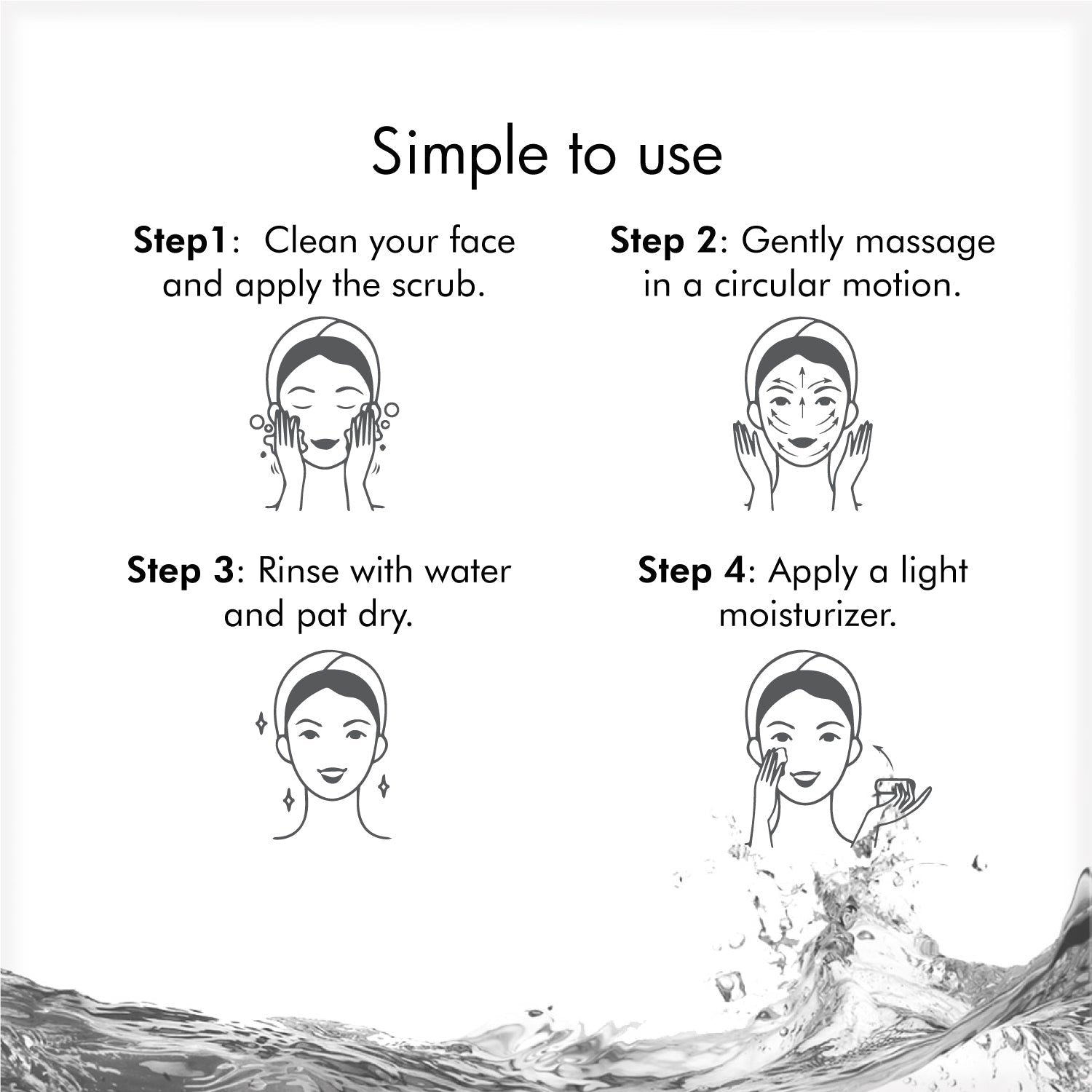 Simple to use

Step1: Clean your face and apply the scrub.

Step 2: Gently massage in a circular motion.

Step 3: Rinse with water and pat dry.

Step 4: Apply a light moisturizer.