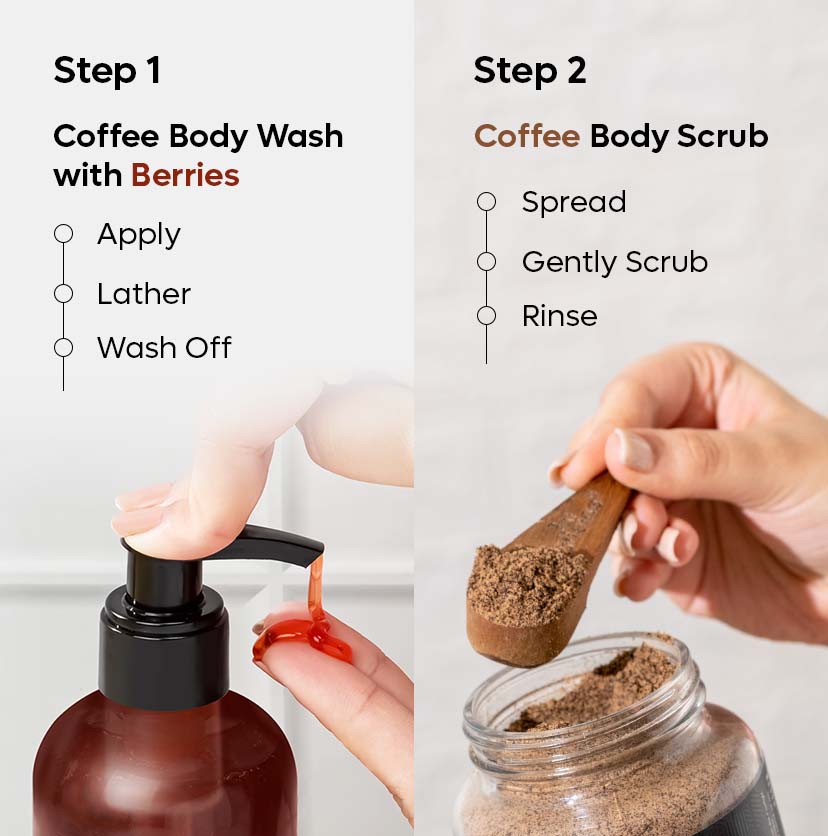 Step 1

Coffee Body Wash with Berries

Apply

Lather

Wash Off

Step 2

Coffee Body Scrub

Spread

Gently Scrub

Rinse