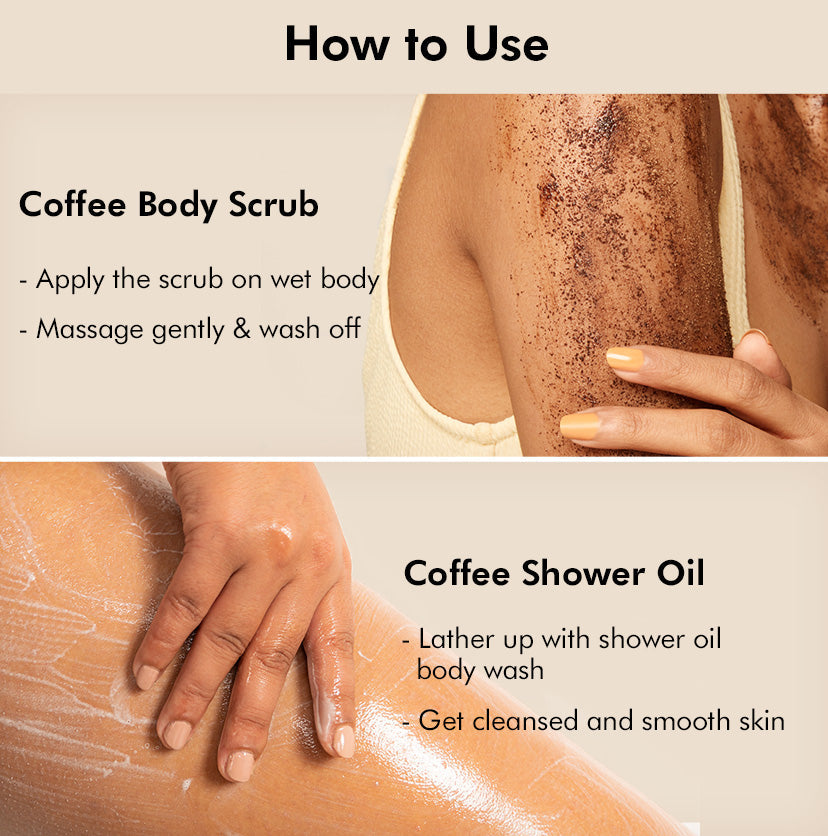 How to Use

Coffee Body Scrub

- Apply the scrub on wet body
- Massage gently & wash off

Coffee Shower Oil

- Lather up with shower oil body wash
- Get cleansed and smooth skin