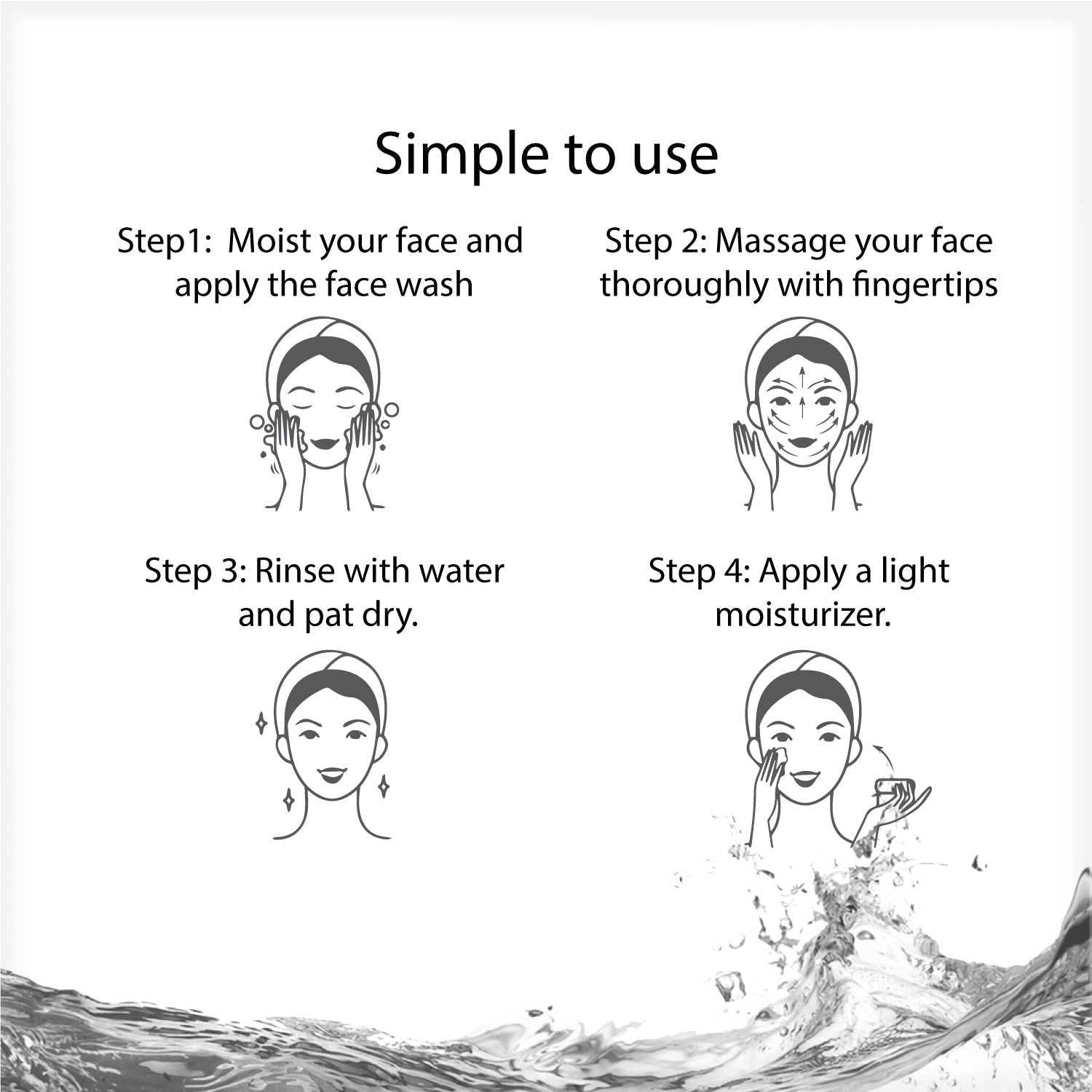 Simple to use

Step1: Moist your face and apply the face wash

Step 2: Massage your face thoroughly with fingertips

Step 3: Rinse with water and pat dry.

Step 4: Apply a light moisturizer.