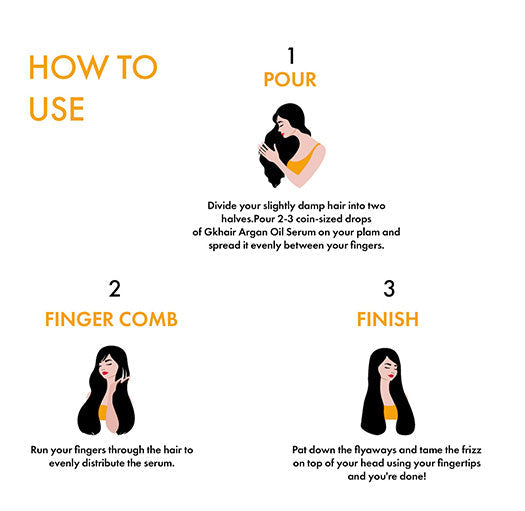 HOW TO USE

1
POUR

Divide your slightly damp hair into two halves.Pour 2-3 coin-sized drops of Gkhair Argan Oil Serum on your plam and spread it evenly between your fingers.

2
FINGER COMB

Run your fingers through the hair to evenly distribute the serum.

3
FINISH

Pat down the flyaways and tame the frizz on top of your head using your fingertips and you're done!