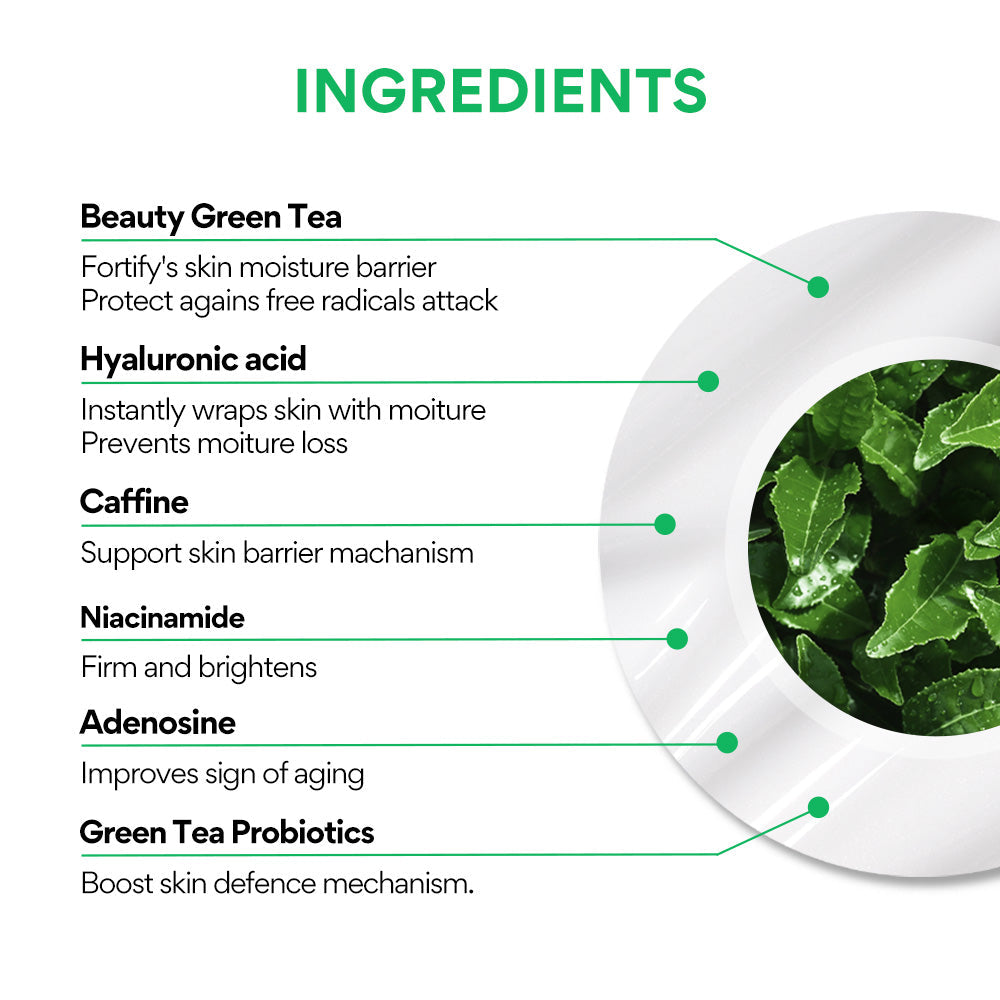 INGREDIENTS

Beauty Green Tea

Fortify's skin moisture barrier
Protect agains free radicals attack

Hyaluronic acid

Instantly wraps skin with moiture
Prevents moiture loss

Caffine

Support skin barrier machanism

Niacinamide

Firm and brightens

Adenosine

Improves sign of aging

Green Tea Probiotics

Boost skin defence mechanism.