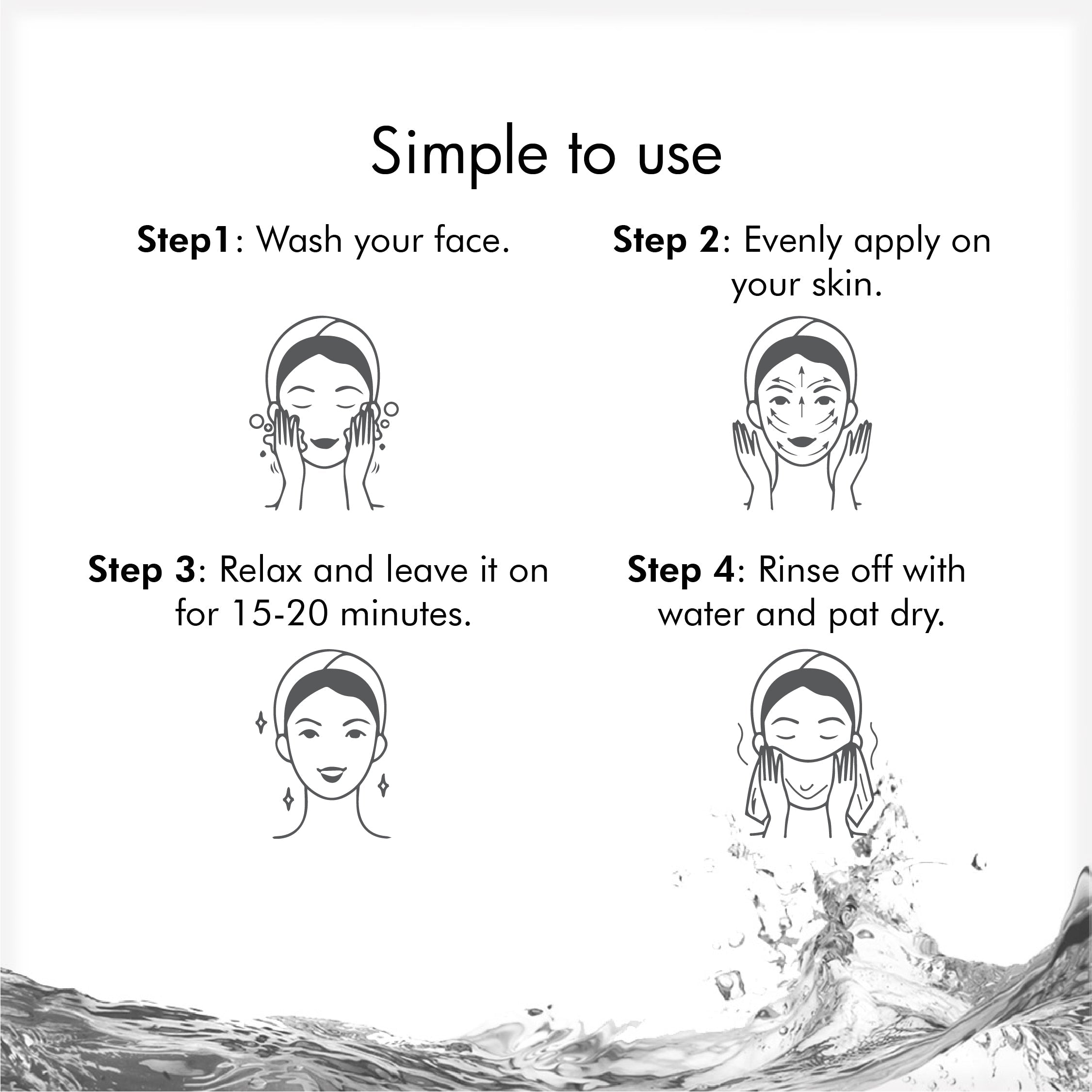 Simple to use

Step1: Wash your face.

Step 2: Evenly apply on your skin.

Step 3: Relax and leave it on for 15-20 minutes.

Step 4: Rinse off with water and pat dry.