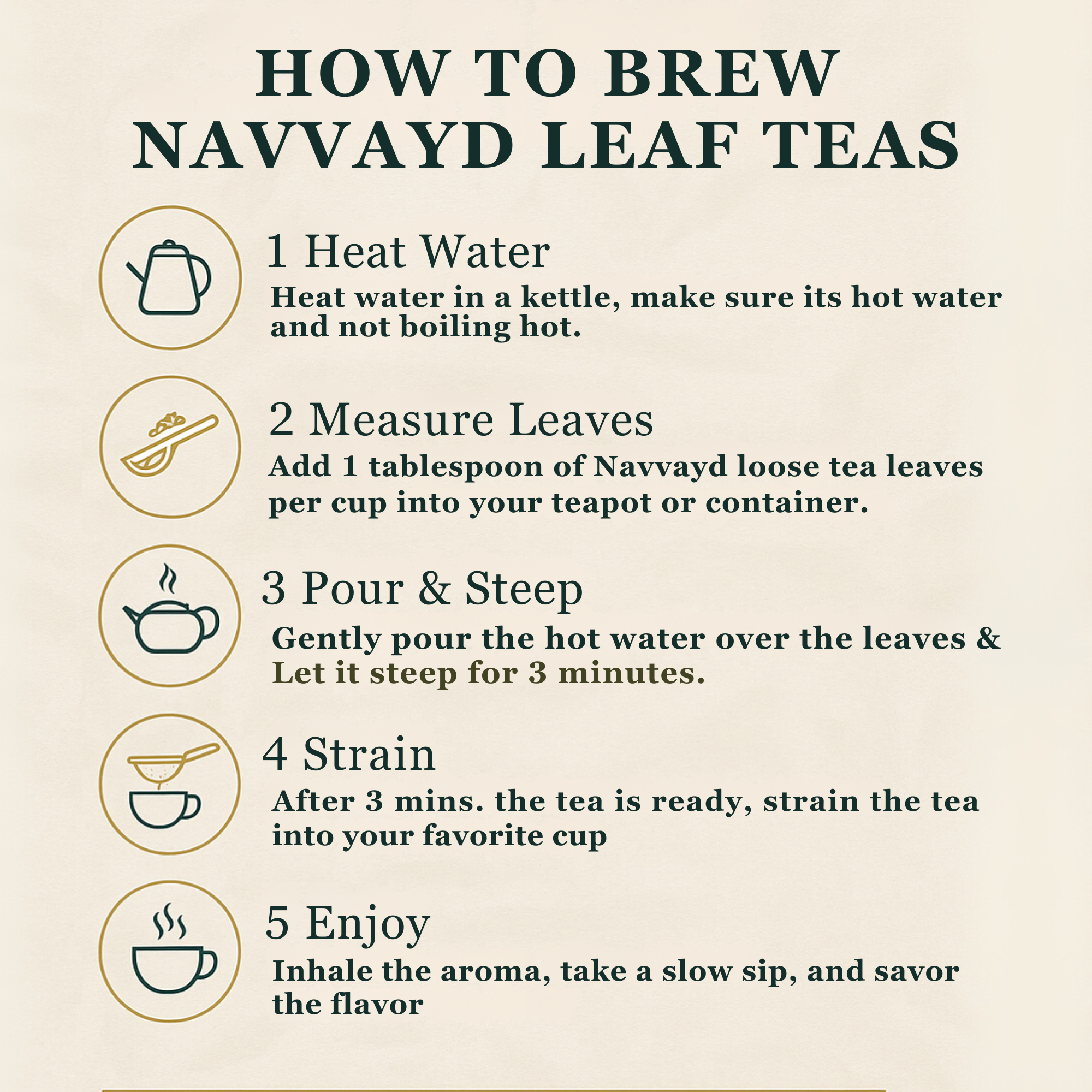 HOW TO BREW NAVVAYD LEAF TEAS

1 Heat Water
Heat water in a kettle, make sure its hot water and not boiling hot.

2 Measure Leaves
Add 1 tablespoon of Navvayd loose tea leaves per cup into your teapot or container.

3 Pour & Steep
Gently pour the hot water over the leaves & Let it steep for 3 minutes.

4 Strain
After 3 mins. the tea is ready, strain the tea into your favorite cup

5 Enjoy
Inhale the aroma, take a slow sip, and savor the flavor