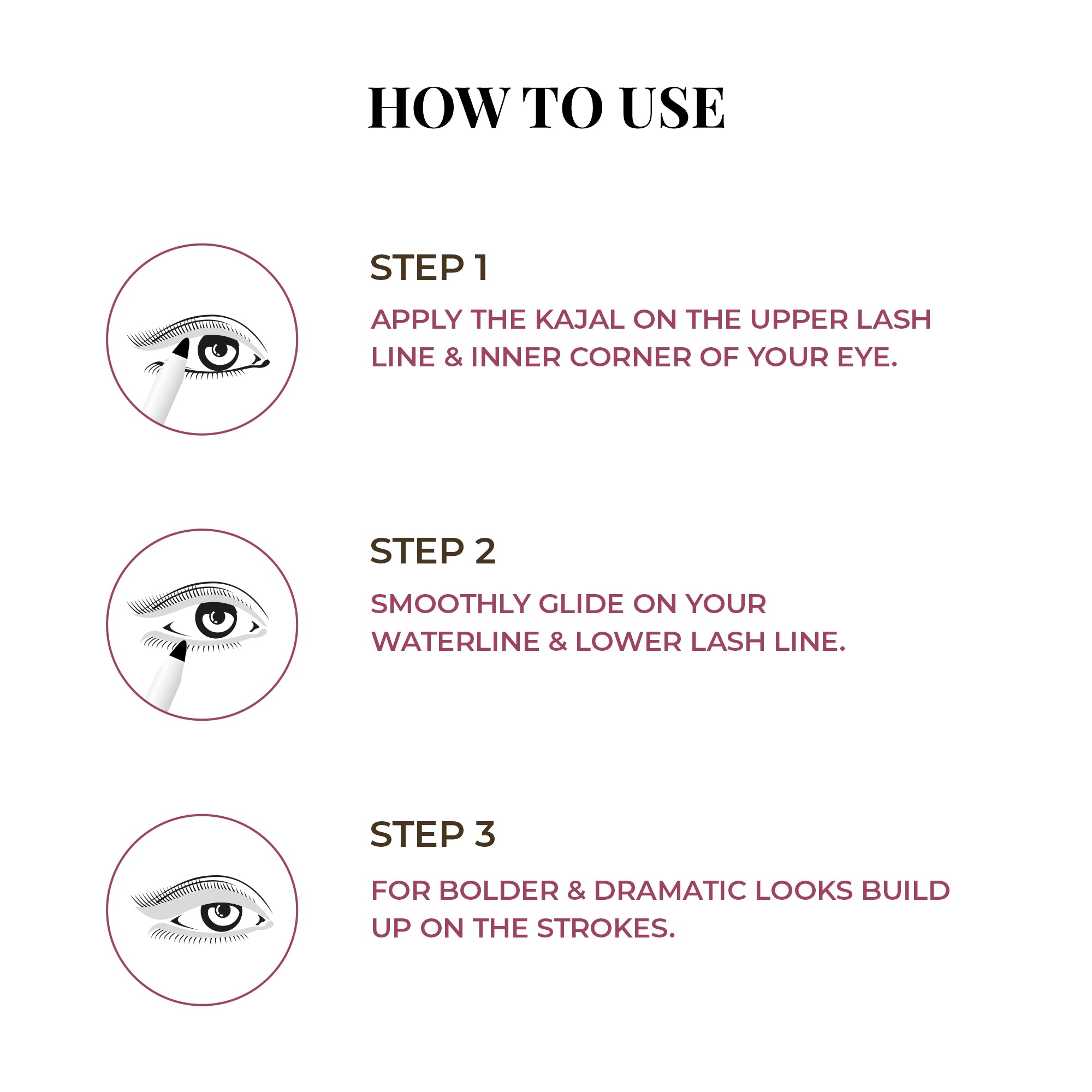 HOW TO USE

STEP 1

APPLY THE KAJAL ON THE UPPER LASH LINE & INNER CORNER OF YOUR EYE.

STEP 2

SMOOTHLY GLIDE ON YOUR WATERLINE & LOWER LASH LINE.

STEP 3

FOR BOLDER & DRAMATIC LOOKS BUILD UP ON THE STROKES.