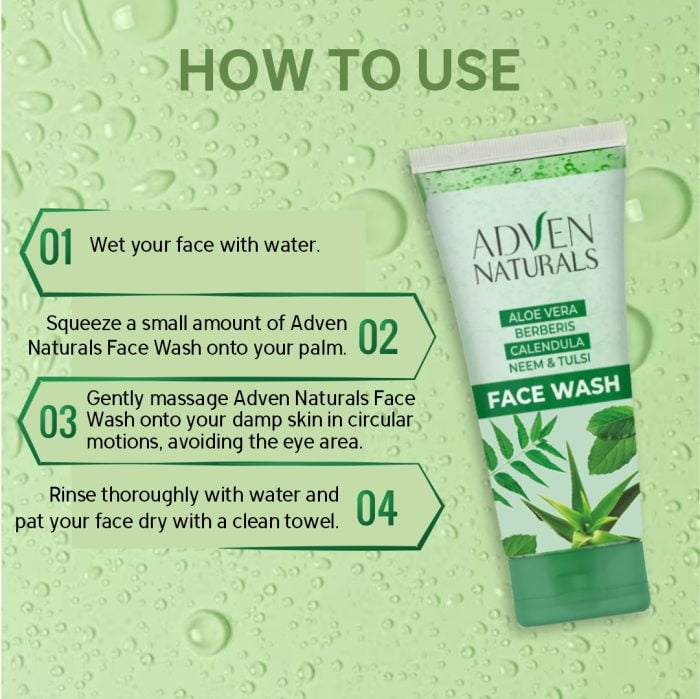 HOW TO USE

01 Wet your face with water.

Squeeze a small amount of Adven Naturals Face Wash onto your palm. 02

03 Gently massage Adven Naturals Face Wash onto your damp skin in circular motions, avoiding the eye area.

Rinse thoroughly with water and pat your face dry with a clean towel. 04

ADVEN NATURALS

ALOE VERA
BERBERIS
CALENDULA
NEEM & TULSI

FACE WASH