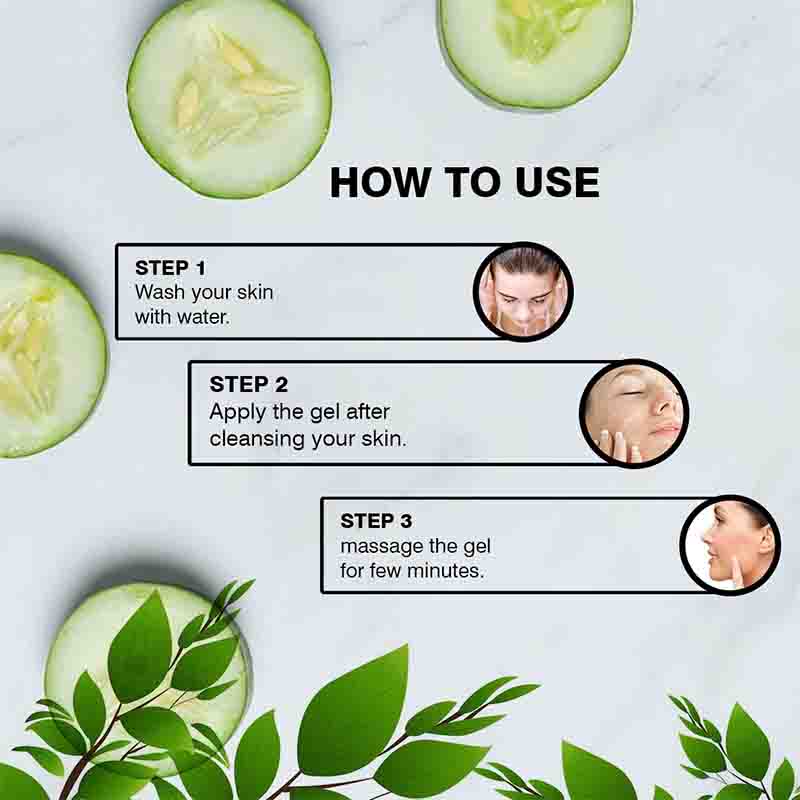 HOW TO USE

STEP 1
Wash your skin with water.

STEP 2
Apply the gel after cleansing your skin.

STEP 3
massage the gel for few minutes.