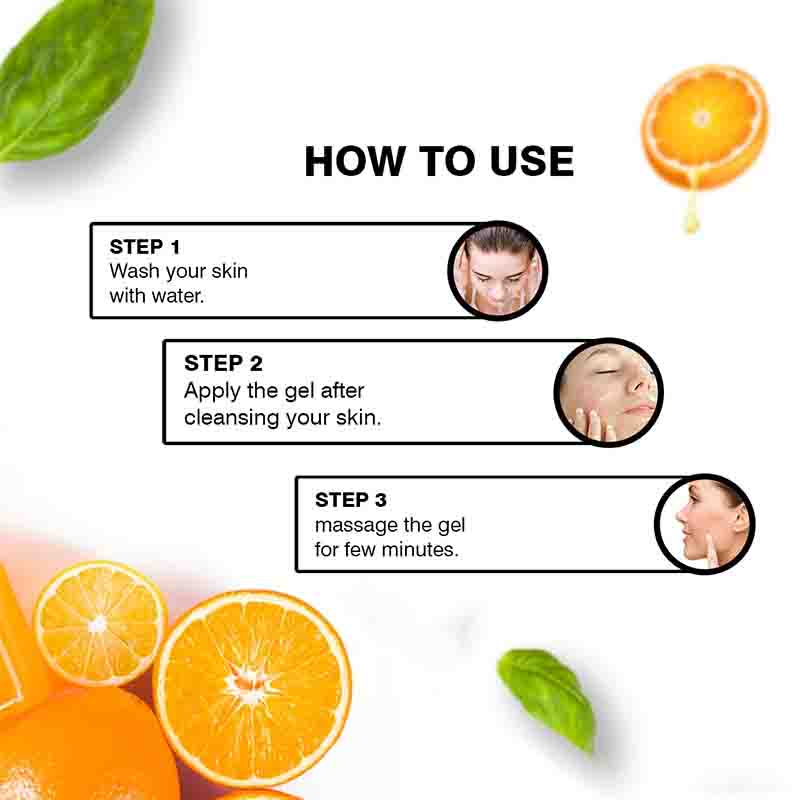 HOW TO USE

STEP 1
Wash your skin with water.

STEP 2
Apply the gel after cleansing your skin.

STEP 3
massage the gel for few minutes.